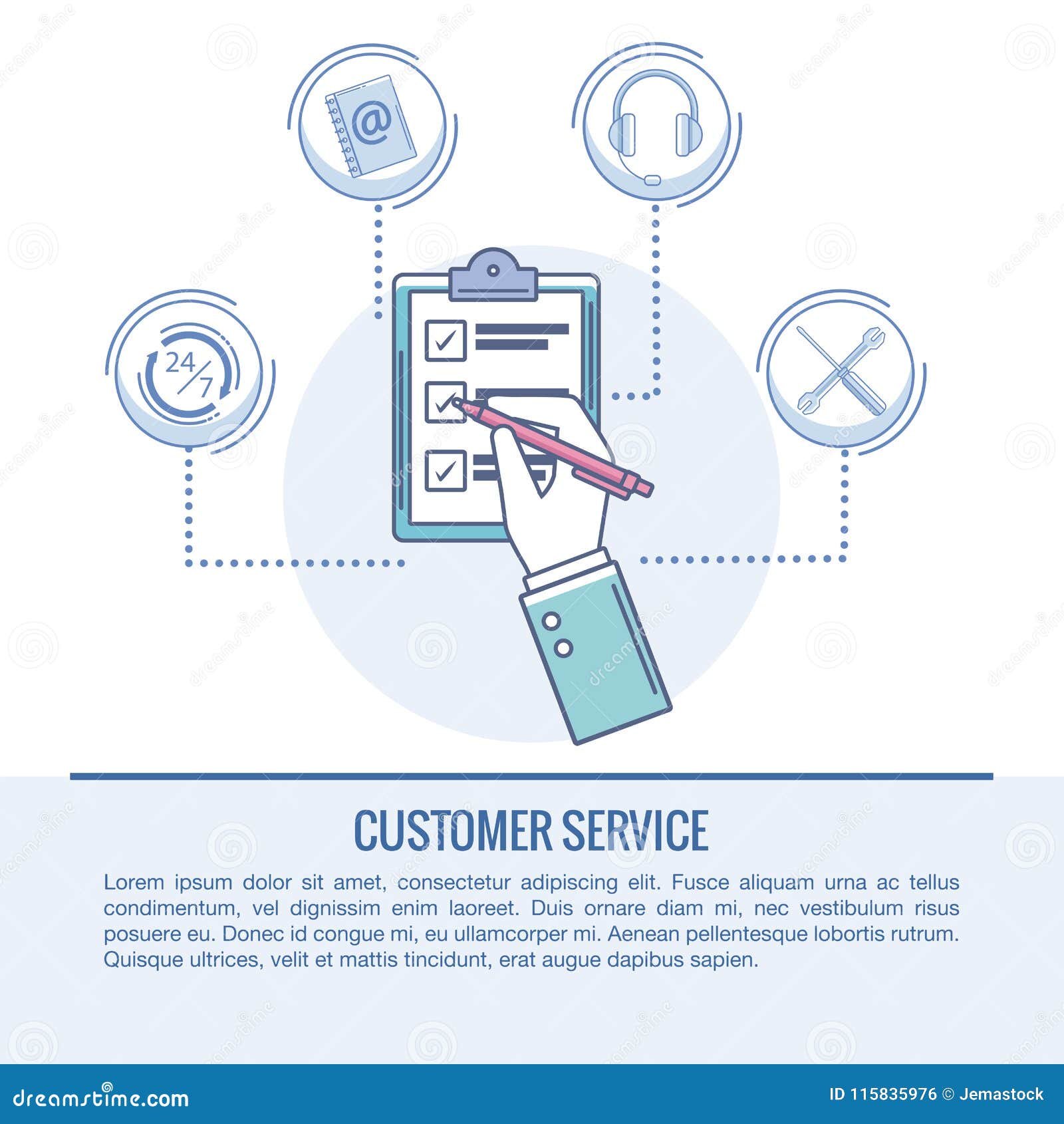 @

24/7

CUSTOMER SERVICE

Lorem ipsum dolor sit amet, consectetur adipiscing elit. Fusce aliquam urna ac tellus condimentum, vel dignissim enim laoreet. Duis ornare diam mi, nec vestibulum risus posuere eu. Donec id congue mi, eu ullamcorper mi. Aenean pellentesque lobortis rutrum. Quisque ultrices, velit et mattis tincidunt, erat augue dapibus sapien.

dreamstime.com

ID 115835976 © Jemastock