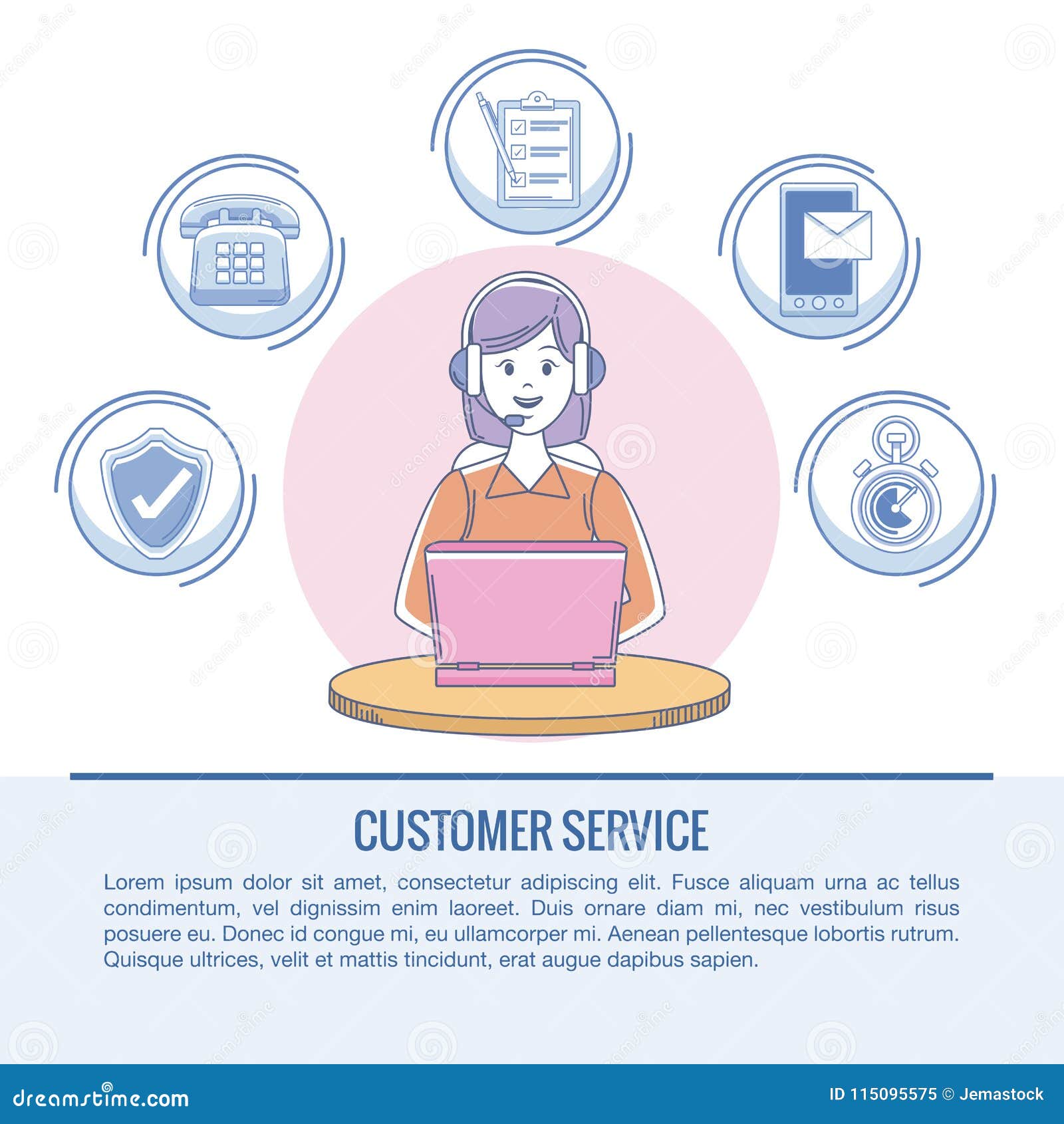 CUSTOMER SERVICE

Lorem ipsum dolor sit amet, consectetur adipiscing elit. Fusce aliquam urna ac tellus condimentum, vel dignissim enim laoreet. Duis ornare diam mi, nec vestibulum risus posuere eu. Donec id congue mi, eu ullamcorper mi. Aenean pellentesque lobortis rutrum. Quisque ultrices, velit et mattis tincidunt, erat augue dapibus sapien.

dreamstime.com

ID 115095575 © Jemastock