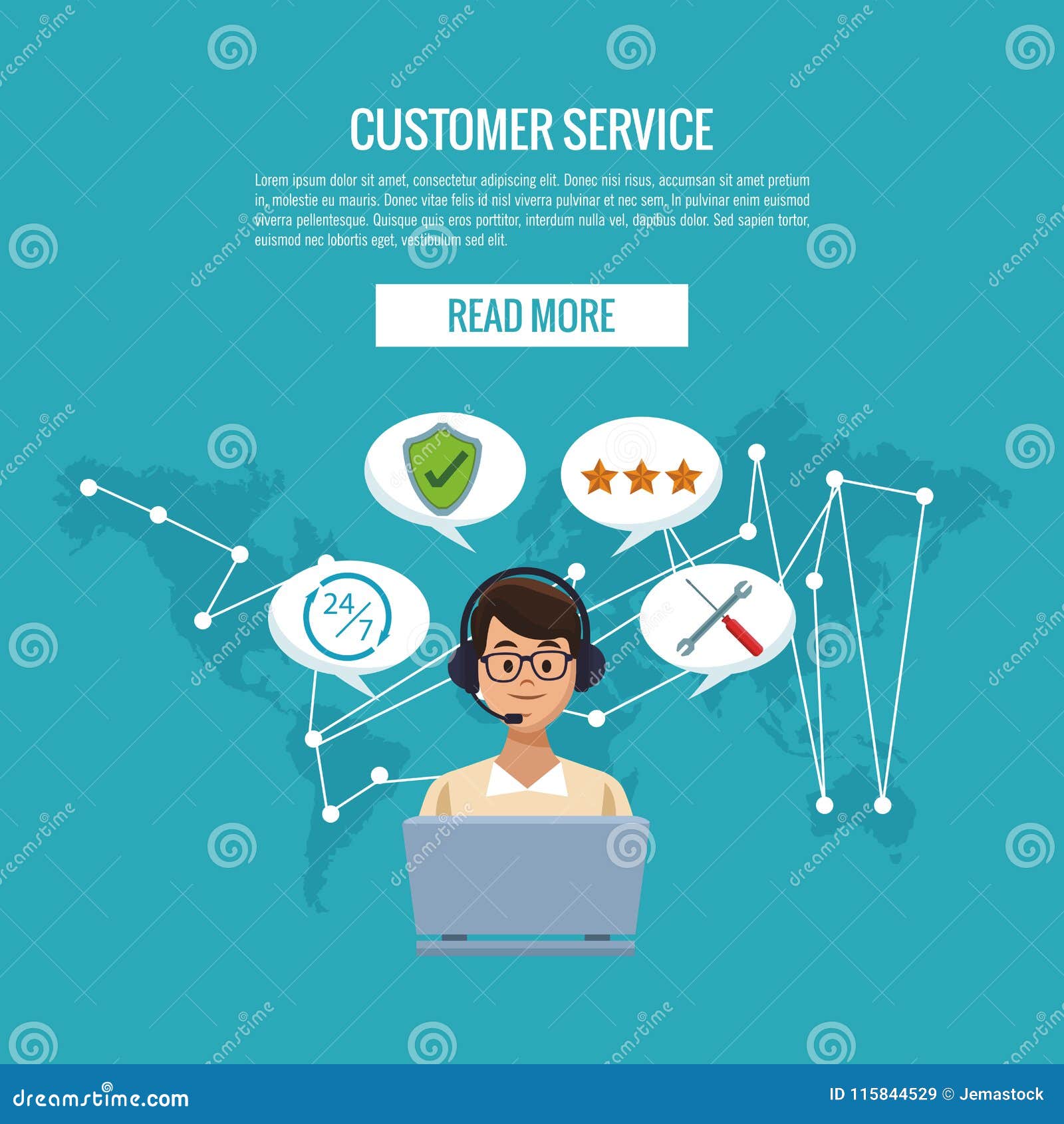 CUSTOMER SERVICE

Lorem ipsum dolor sit amet, consectetur adipiscing elit. Donec nisi risus, accumsan sit amet pretium in, molestie eu mauris. Donec vitae felis id nisl viverra pulvinar et nec sem. In pulvinar enim euismod viverra pellentesque. Quisque quis eros porttitor, interdum nulla vel, dapibus dolor. Sed sapien tortor, euismod nec lobortis eget, vestibulum sed elit.

READ MORE

24/7

dreamstime.com

ID 115844529 © Jemastock