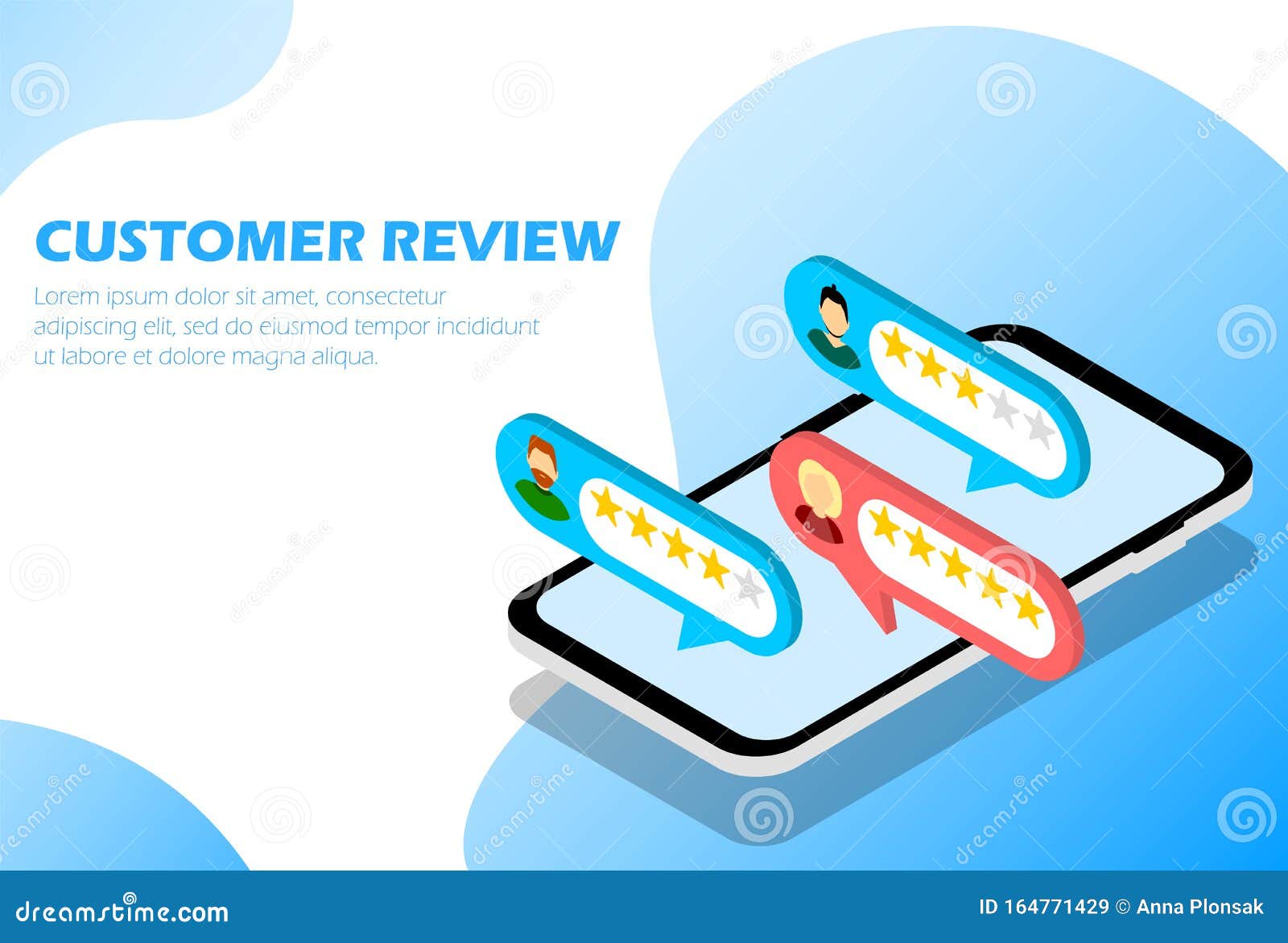 CUSTOMER REVIEW

Lorem ipsum dolor sit amet, consectetur adipiscing elit, sed do eiusmod tempor incididunt ut labore et dolore magna aliqua.

dreamstime.com

ID 164771429 © Anna Plonsak