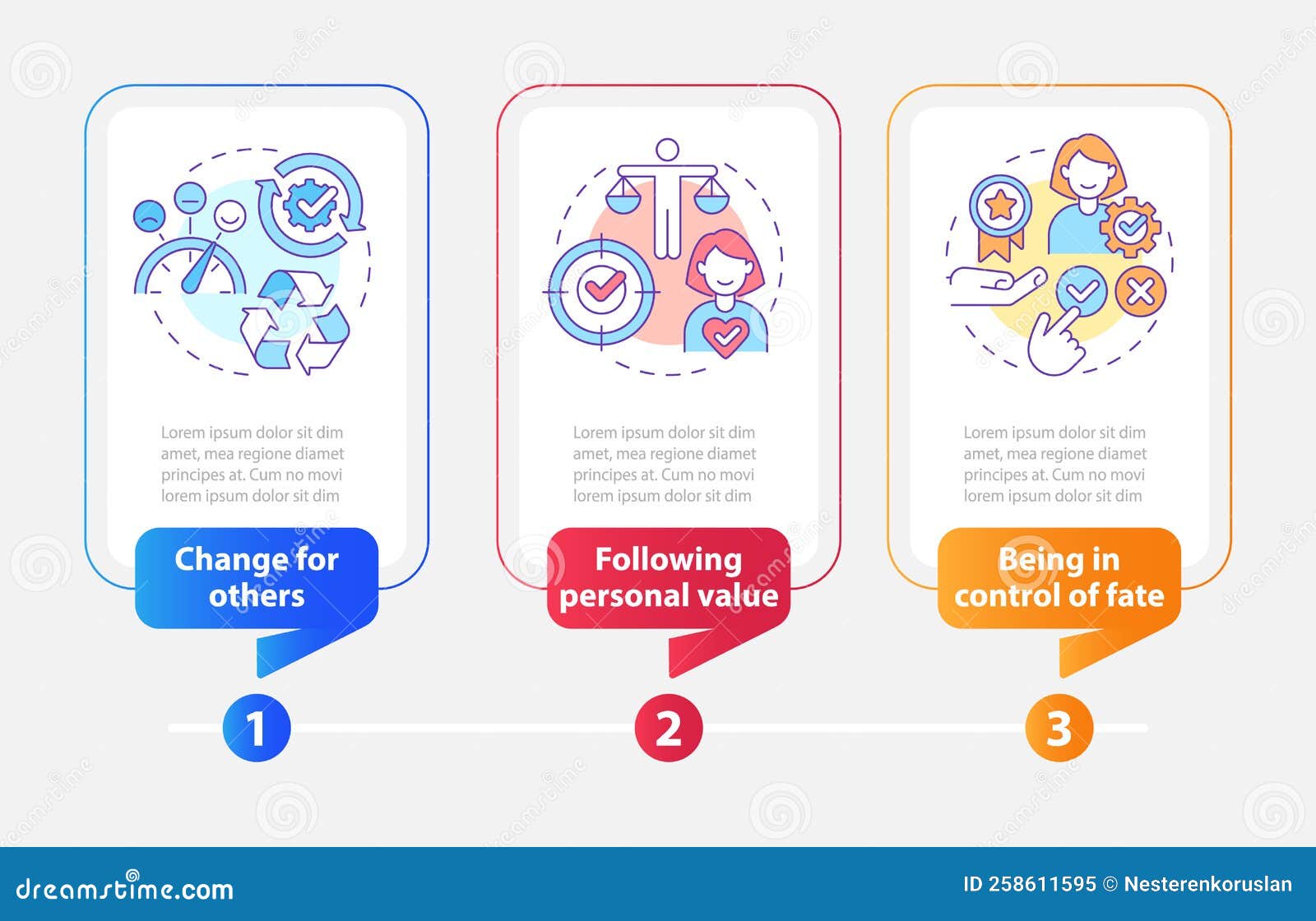 Lorem ipsum dolor sit dim amet, mea regione diamet principes at. Cum no movi lorem ipsum dolor sit dim

Change for others

1

Lorem ipsum dolor sit dim amet, mea regione diamet principes at. Cum no movi lorem ipsum dolor sit dim

Following personal value

2

Lorem ipsum dolor sit dim amet, mea regione diamet principes at. Cum no movi lorem ipsum dolor sit dim

Being in control of fate

3

dreamstime.com

ID 258611595 © Nesterenkoruslan