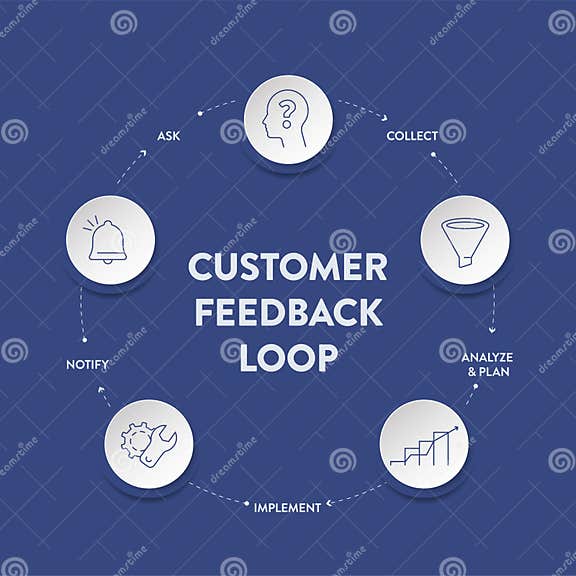 CUSTOMER FEEDBACK LOOP

ASK

COLLECT

ANALYZE & PLAN

IMPLEMENT

NOTIFY

dreamstime