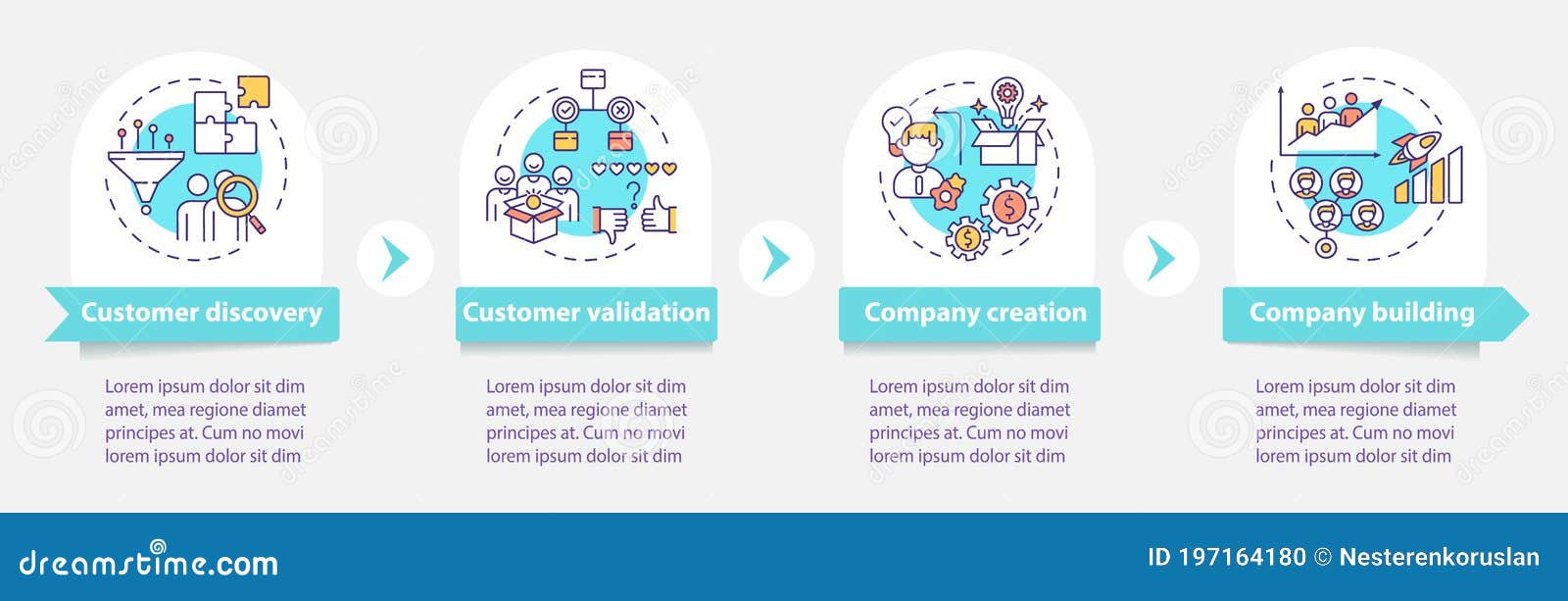 Customer discovery

Lorem ipsum dolor sit dim amet, mea regione diamet principes at. Cum no movi lorem ipsum dolor sit dim

Customer validation

Lorem ipsum dolor sit dim amet, mea regione diamet principes at. Cum no movi lorem ipsum dolor sit dim

Company creation

Lorem ipsum dolor sit dim amet, mea regione diamet principes at. Cum no movi lorem ipsum dolor sit dim

Company building

Lorem ipsum dolor sit dim amet, mea regione diamet principes at. Cum no movi lorem ipsum dolor sit dim

dreamstime.com

ID 197164180 © Nesterenkoruslan