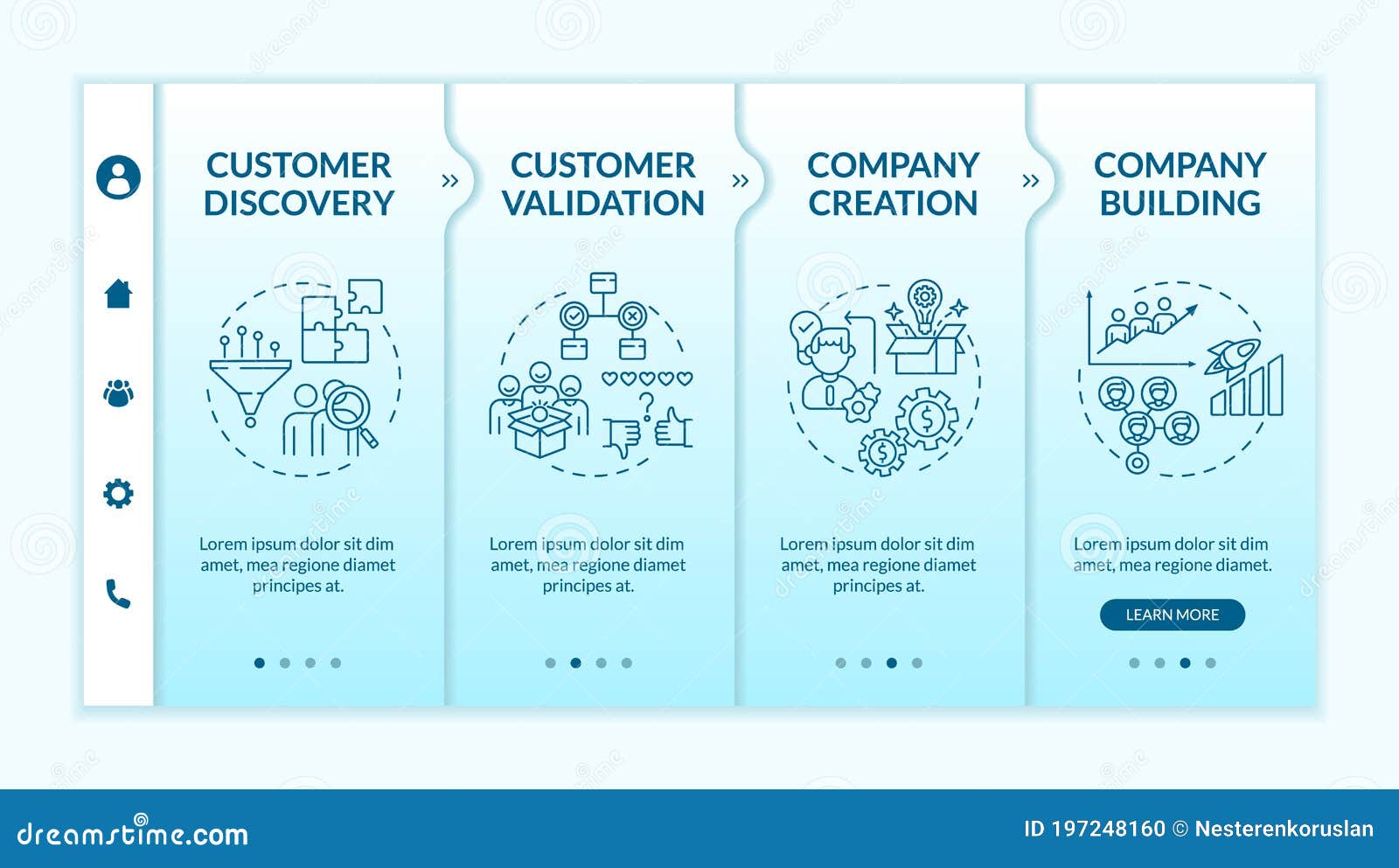 CUSTOMER DISCOVERY

Lorem ipsum dolor sit dim amet, mea regione diamet principes at.

CUSTOMER VALIDATION

Lorem ipsum dolor sit dim amet, mea regione diamet principes at.

COMPANY CREATION

Lorem ipsum dolor sit dim amet, mea regione diamet principes at.

COMPANY BUILDING

Lorem ipsum dolor sit dim amet, mea regione diamet.

LEARN MORE

dreamstime.com

ID 197248160 © Nesterenkoruslan