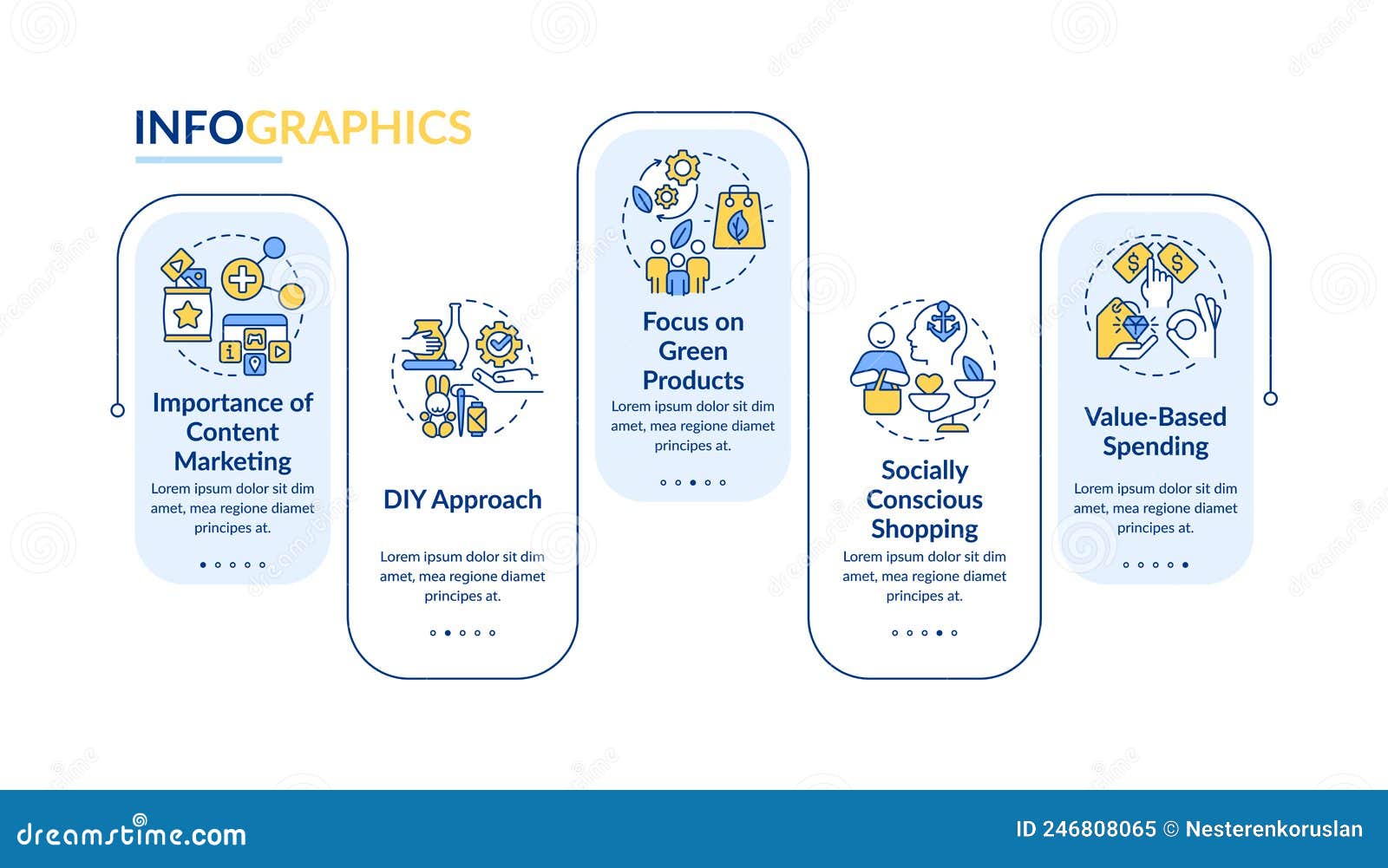 INFOGRAPHICS

Importance of Content Marketing

Lorem ipsum dolor sit dim amet, mea regione diamet principes at.

DIY Approach

Lorem ipsum dolor sit dim amet, mea regione diamet principes at.

Focus on Green Products

Lorem ipsum dolor sit dim amet, mea regione diamet principes at.

Socially Conscious Shopping

Lorem ipsum dolor sit dim amet, mea regione diamet principes at.

Value-Based Spending

Lorem ipsum dolor sit dim amet, mea regione diamet principes at.

dreamstime.com

ID 246808065 © Nesterenkoruslan