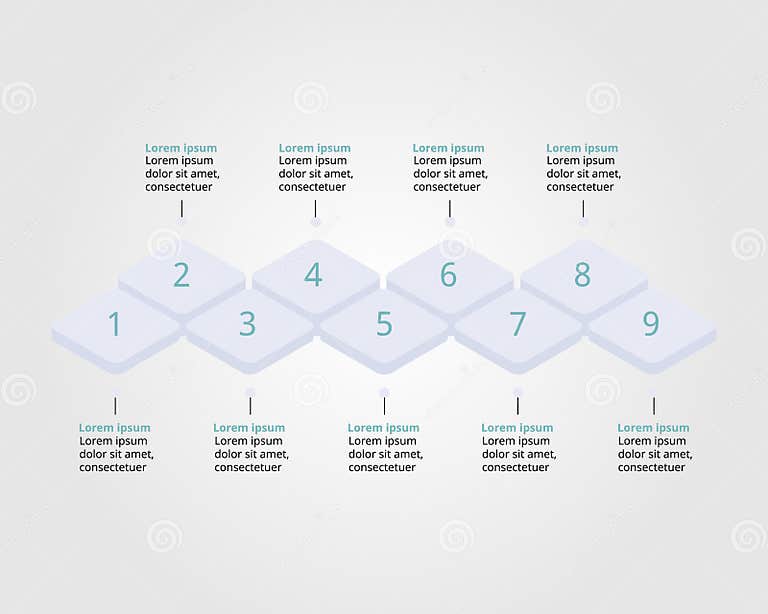 Lorem ipsum
Lorem ipsum dolor sit amet, consectetuer

Lorem ipsum
Lorem ipsum dolor sit amet, consectetuer

Lorem ipsum
Lorem ipsum dolor sit amet, consectetuer

Lorem ipsum
Lorem ipsum dolor sit amet, consectetuer

2

4

6

8

1

3

5

7

9

Lorem ipsum
Lorem ipsum dolor sit amet, consectetuer

Lorem ipsum
Lorem ipsum dolor sit amet, consectetuer

Lorem ipsum
Lorem ipsum dolor sit amet, consectetuer

Lorem ipsum
Lorem ipsum dolor sit amet, consectetuer

Lorem ipsum
Lorem ipsum dolor sit amet, consectetuer