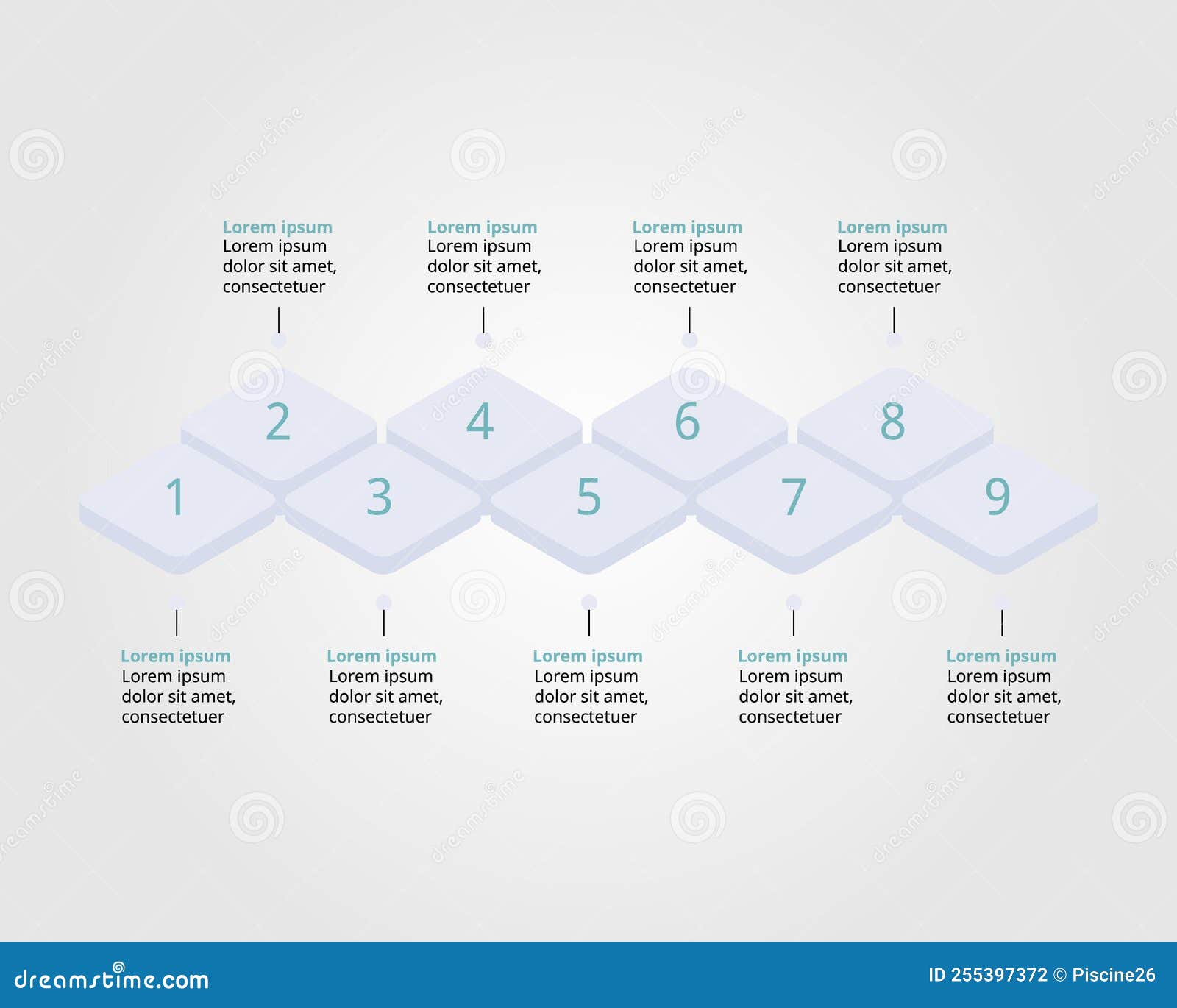 Lorem ipsum
Lorem ipsum dolor sit amet, consectetuer

Lorem ipsum
Lorem ipsum dolor sit amet, consectetuer

Lorem ipsum
Lorem ipsum dolor sit amet, consectetuer

Lorem ipsum
Lorem ipsum dolor sit amet, consectetuer

2
4
6
8
1
3
5
7
9

Lorem ipsum
Lorem ipsum dolor sit amet, consectetuer

Lorem ipsum
Lorem ipsum dolor sit amet, consectetuer

Lorem ipsum
Lorem ipsum dolor sit amet, consectetuer

Lorem ipsum
Lorem ipsum dolor sit amet, consectetuer

Lorem ipsum
Lorem ipsum dolor sit amet, consectetuer

dreamstime.com
ID 255397372 © Piscine26