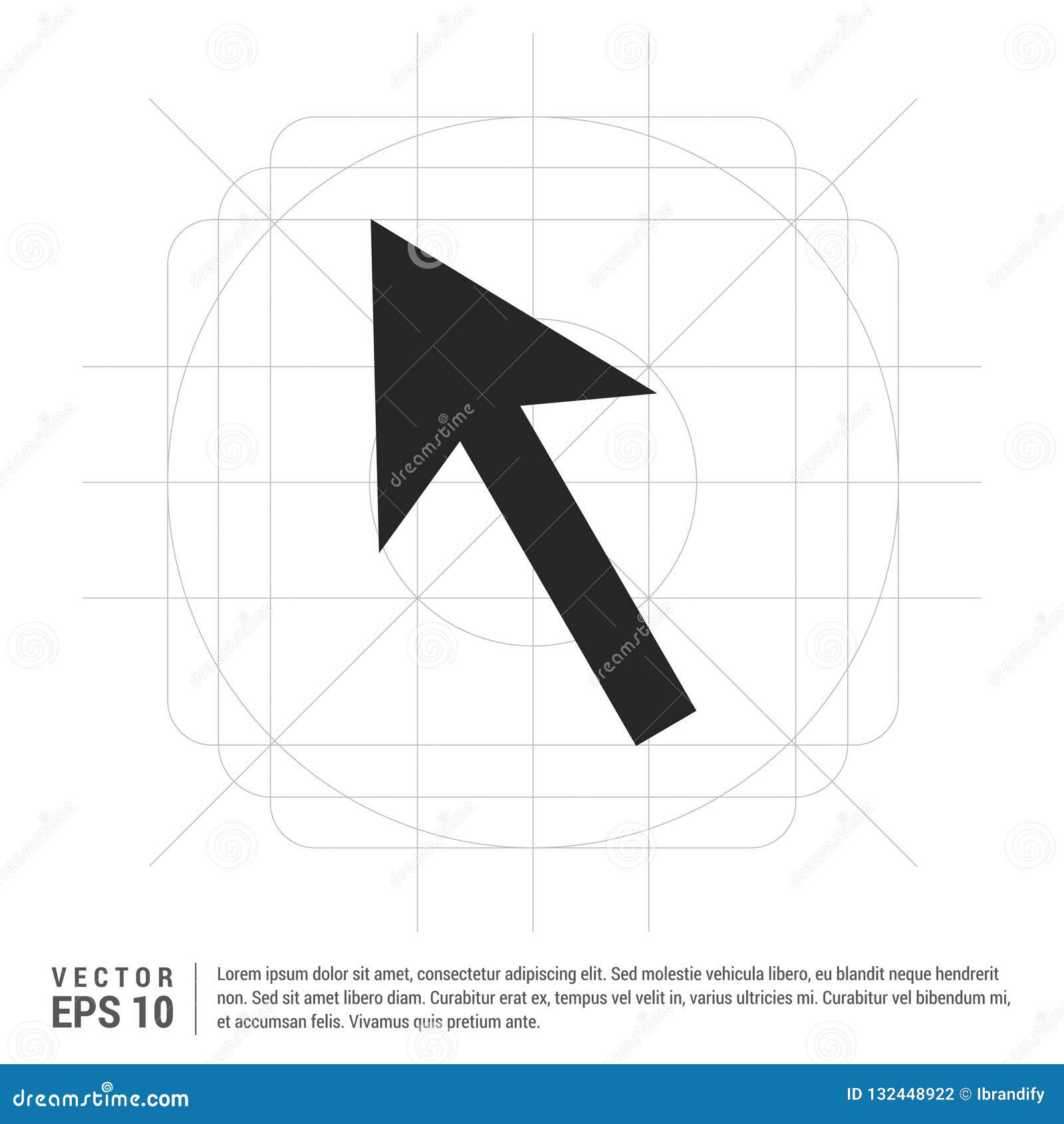 dreamstime

dreamstime

VECTOR
EPS 10

Lorem ipsum dolor sit amet, consectetur adipiscing elit. Sed molestie vehicula libero, eu blandit neque hendrerit non. Sed sit amet libero diam. Curabitur erat ex, tempus vel velit in, varius ultricies mi. Curabitur vel bibendum mi, et accumsan felis. Vivamus quis pretium ante.

dreamstime.com

ID 132448922 © Ibrandify