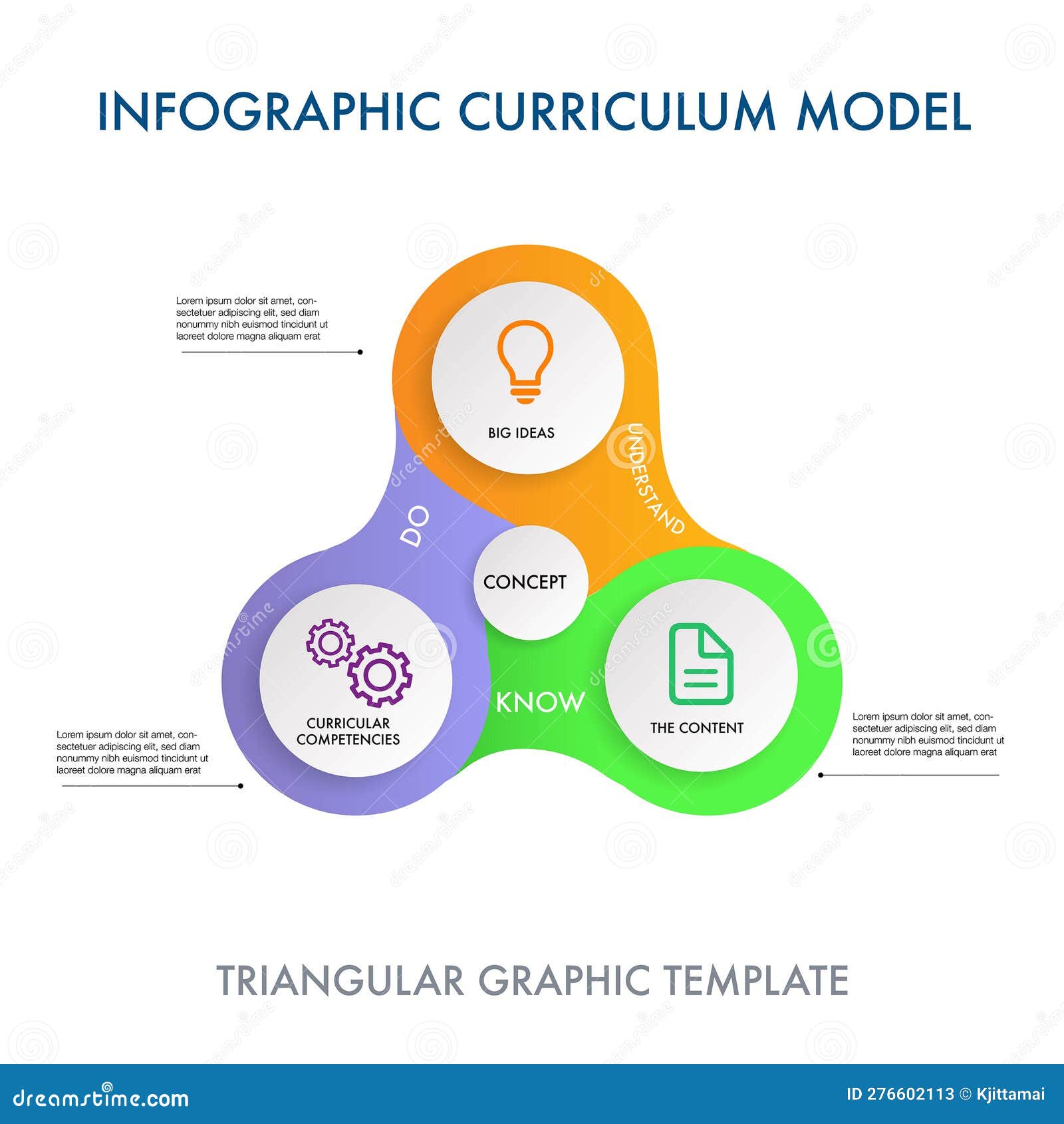 INFOGRAPHIC CURRICULUM MODEL

Lorem ipsum dolor sit amet, consectetuer adipiscing elit, sed diam nonummy nibh euismod tincidunt ut laoreet dolore magna aliquam erat

BIG IDEAS

UNDERSTAND

DO

CONCEPT

CURRICULAR COMPETENCIES

KNOW

THE CONTENT

Lorem ipsum dolor sit amet, consectetuer adipiscing elit, sed diam nonummy nibh euismod tincidunt ut laoreet dolore magna aliquam erat

Lorem ipsum dolor sit amet, consectetuer adipiscing elit, sed diam nonummy nibh euismod tincidunt ut laoreet dolore magna aliquam erat

TRIANGULAR GRAPHIC TEMPLATE

dreamstime.com

ID 276602113 © Kjittamai