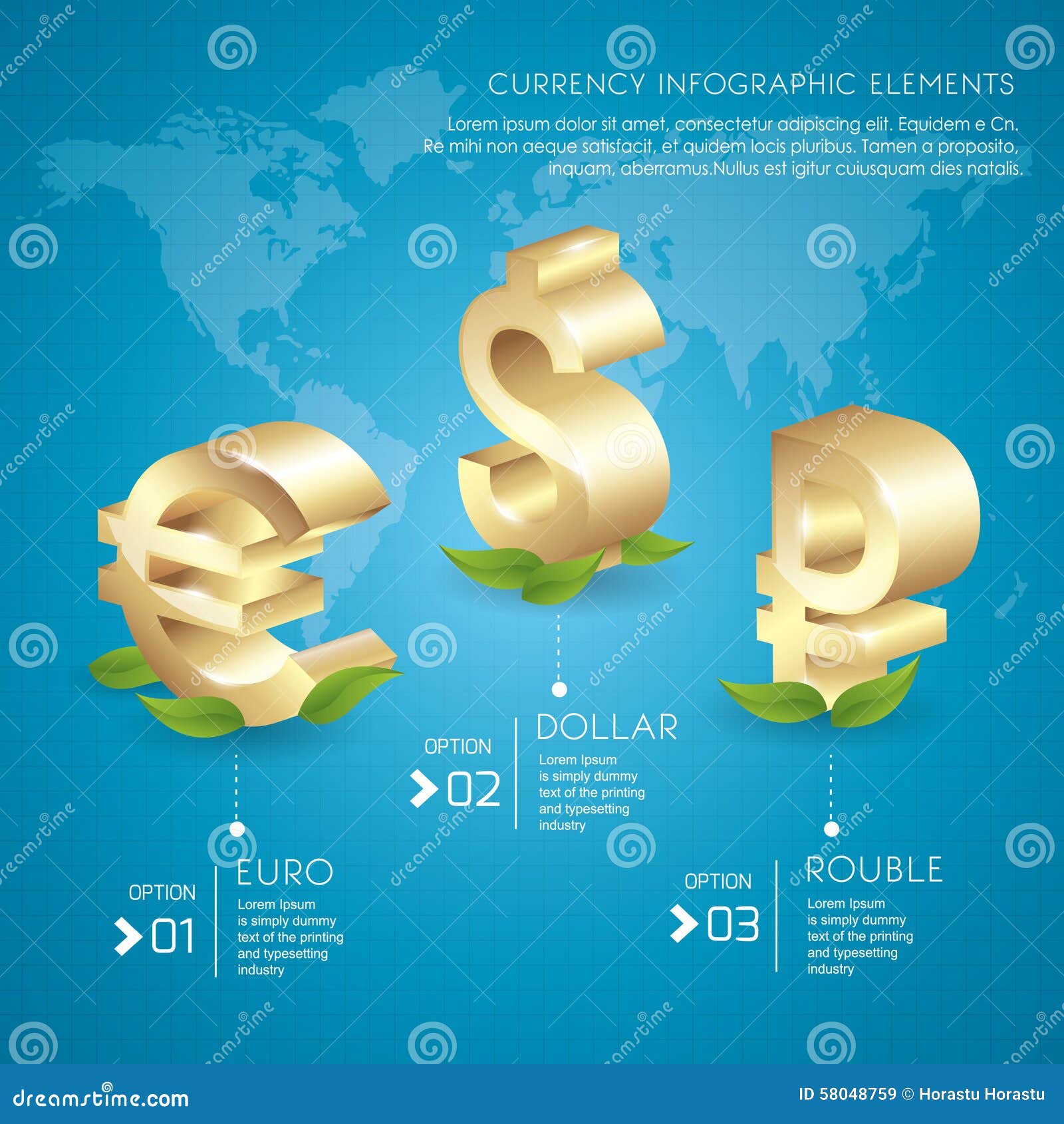 CURRENCY INFOGRAPHIC ELEMENTS

Lorem ipsum dolor sit amet, consectetur adipiscing elit. Equidem e Cn. Re mihi non aeque satisfacit, et quidem locis pluribus. Tamen a proposito, inquam, aberramus.Nullus est igitur cuiusquam dies natalis.

OPTION
02
DOLLAR
Lorem Ipsum is simply dummy text of the printing and typesetting industry

OPTION
01
EURO
Lorem Ipsum is simply dummy text of the printing and typesetting industry

OPTION
03
ROUBLE
Lorem Ipsum is simply dummy text of the printing and typesetting industry

dreamstime.com
ID 58048759 © Horastu Horastu