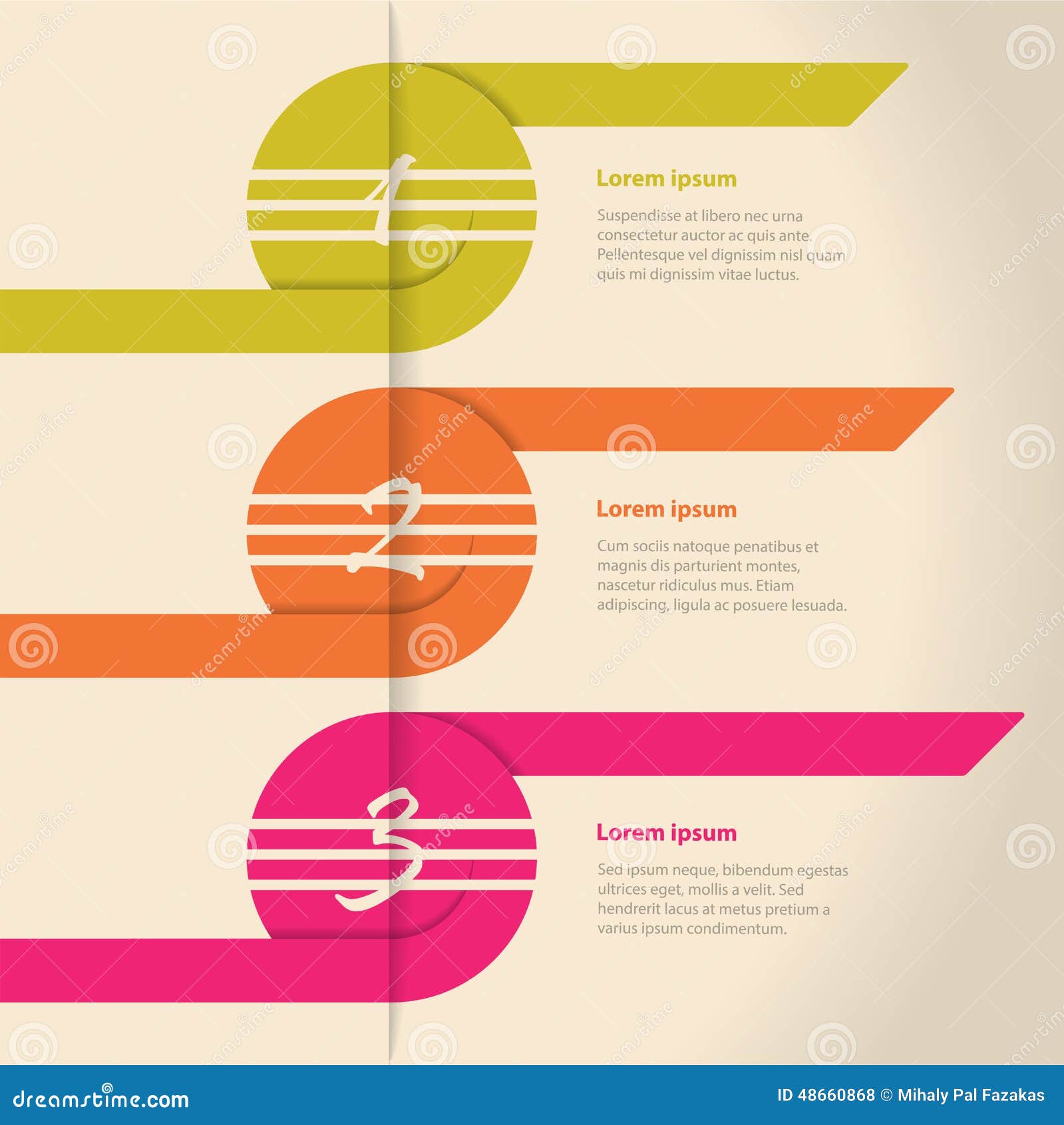 1

Lorem ipsum

Suspendisse at libero nec urna consectetur auctor ac quis ante. Pellentesque vel dignissim nisl quam quis mi dignissim vitae luctus.

2

Lorem ipsum

Cum sociis natoque penatibus et magnis dis parturient montes, nascetur ridiculus mus. Etiam adipiscing, ligula ac posuere lesuada.

3

Lorem ipsum

Sed ipsum neque, bibendum egestas ultrices eget, mollis a velit. Sed hendrerit lacus at metus pretium a varius ipsum condimentum.

dreamstime.com

ID 48660868 © Mihaly Pal Fazakas