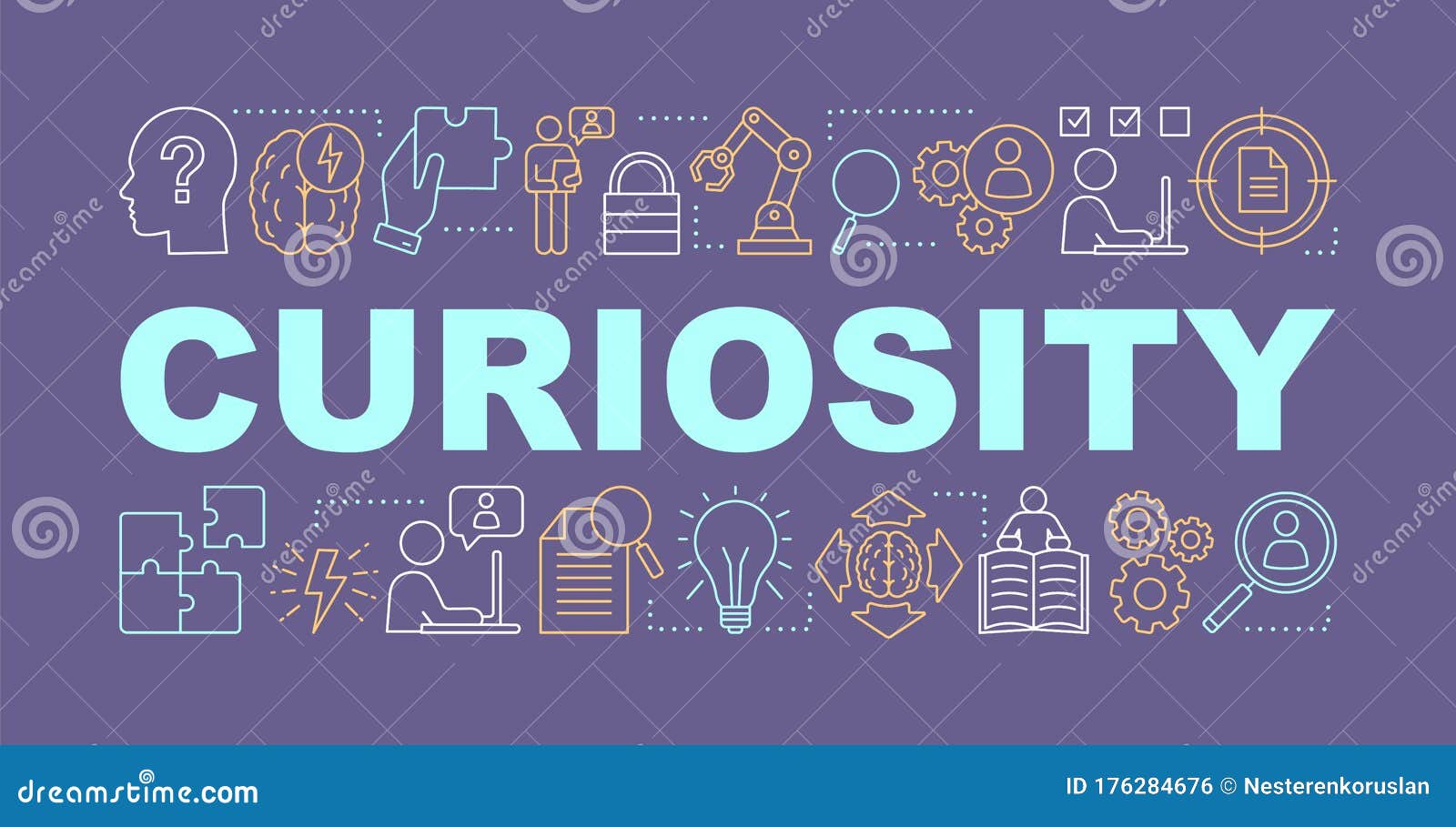 CURIOSITY

dreamstime.com

ID 176284676 © Nesterenkoruslan