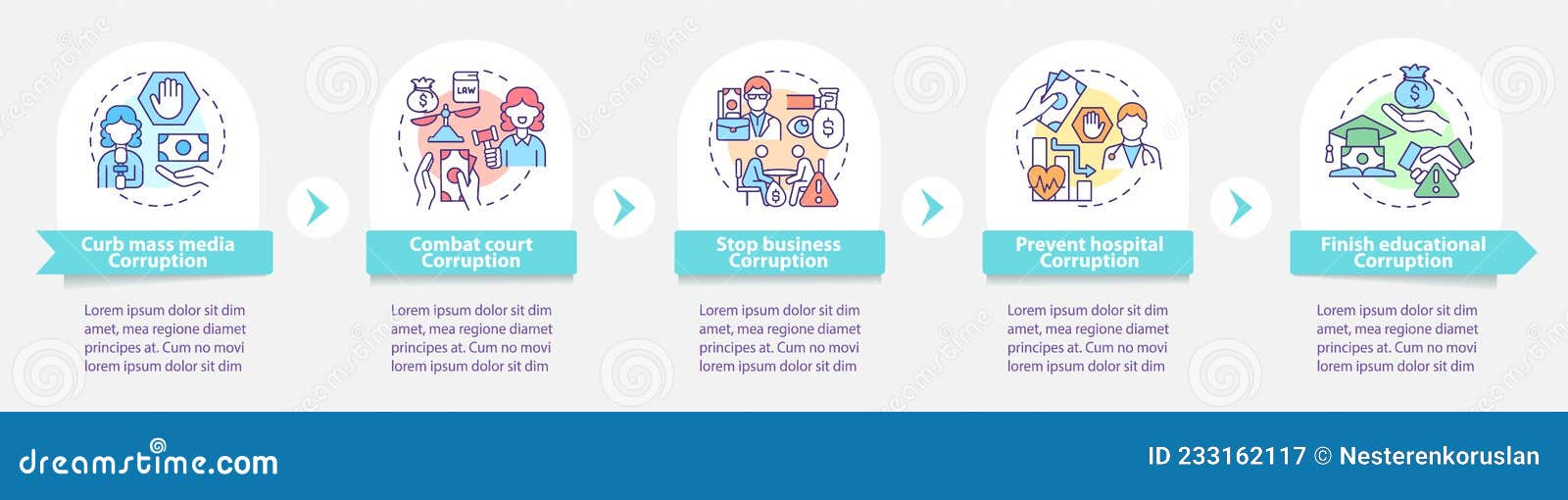 Curb mass media Corruption

Lorem ipsum dolor sit dim amet, mea regione diamet principes at. Cum no movi lorem ipsum dolor sit dim

LAW

Combat court Corruption

Lorem ipsum dolor sit dim amet, mea regione diamet principes at. Cum no movi lorem ipsum dolor sit dim

Stop business Corruption

Lorem ipsum dolor sit dim amet, mea regione diamet principes at. Cum no movi lorem ipsum dolor sit dim

Prevent hospital Corruption

Lorem ipsum dolor sit dim amet, mea regione diamet principes at. Cum no movi lorem ipsum dolor sit dim

Finish educational Corruption

Lorem ipsum dolor sit dim amet, mea regione diamet principes at. Cum no movi lorem ipsum dolor sit dim

dreamstime.com

ID 233162117 © Nesterenkoruslan