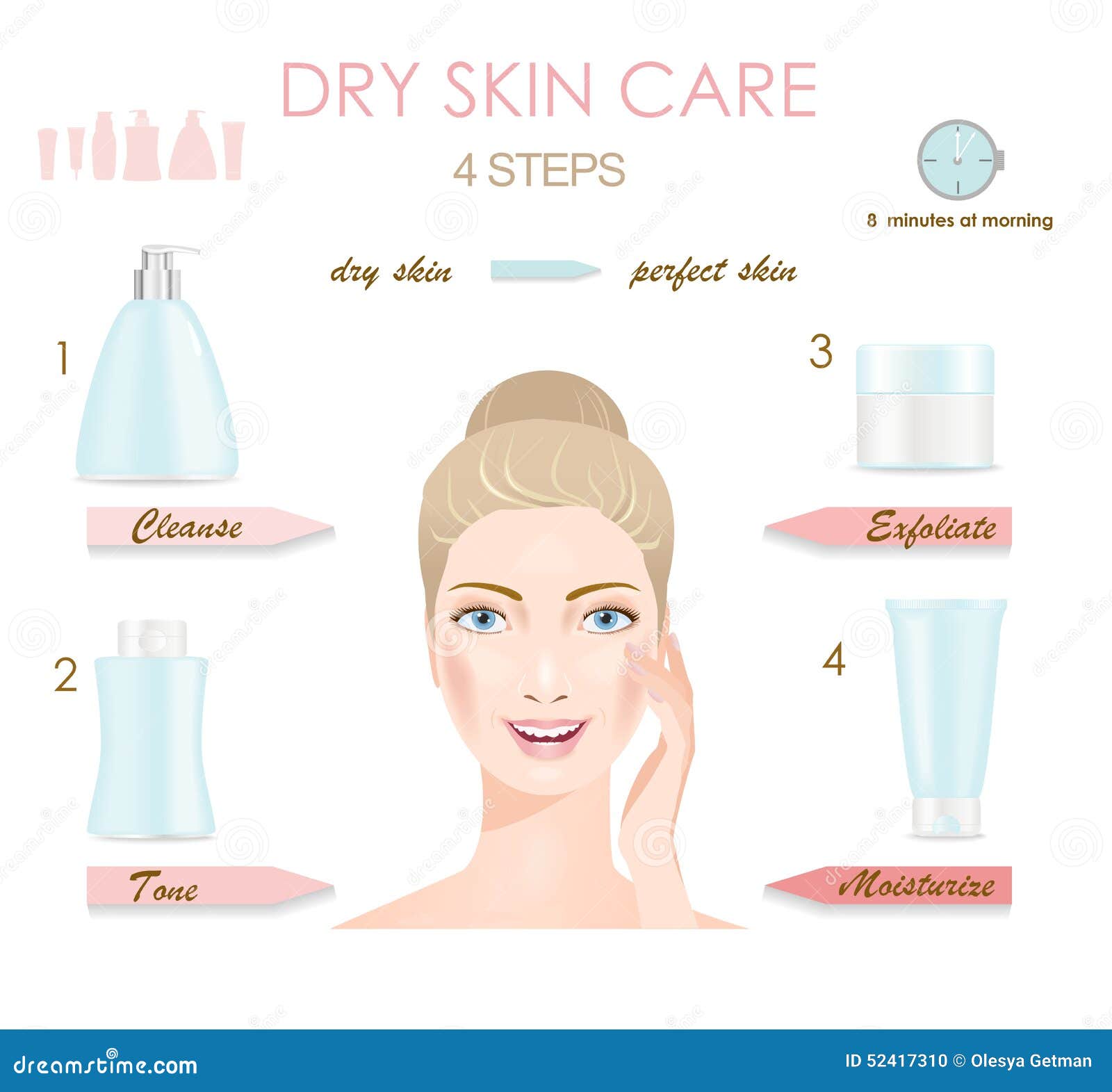 DRY SKIN CARE

4 STEPS

8 minutes at morning

dry skin perfect skin

1

Cleanse

2

Tone

3

Exfoliate

4

Moisturize

dreamstime.com

ID 52417310 © Olesya Getman