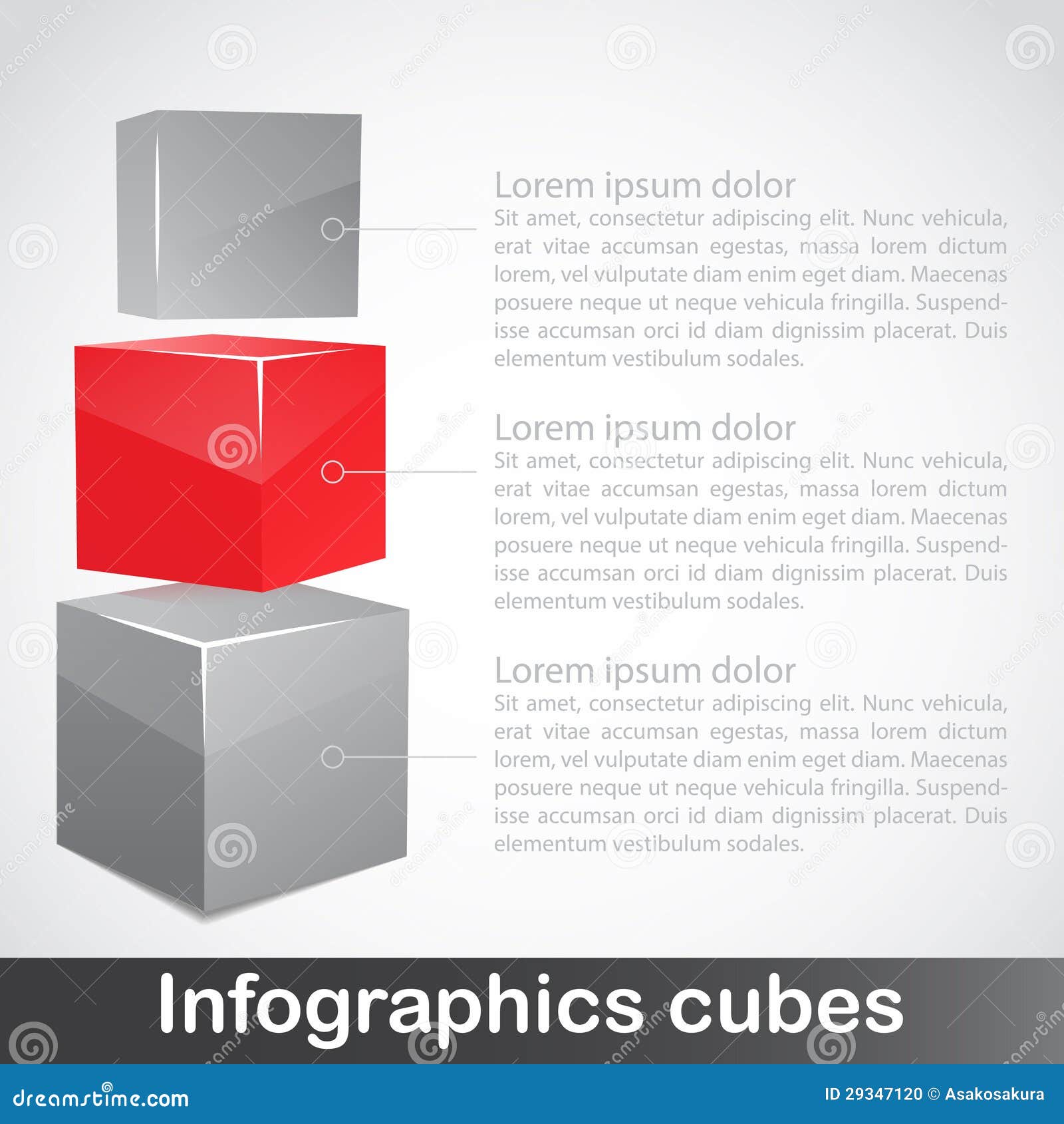 Lorem ipsum dolor
Sit amet, consectetur adipiscing elit. Nunc vehicula, erat vitae accumsan egestas, massa lorem dictum lorem, vel vulputate diam enim eget diam. Maecenas posuere neque ut neque vehicula fringilla. Suspendisse accumsan orci id diam dignissim placerat. Duis elementum vestibulum sodales.

Lorem ipsum dolor
Sit amet, consectetur adipiscing elit. Nunc vehicula, erat vitae accumsan egestas, massa lorem dictum lorem, vel vulputate diam enim eget diam. Maecenas posuere neque ut neque vehicula fringilla. Suspendisse accumsan orci id diam dignissim placerat. Duis elementum vestibulum sodales.

Lorem ipsum dolor
Sit amet, consectetur adipiscing elit. Nunc vehicula, erat vitae accumsan egestas, massa lorem dictum lorem, vel vulputate diam enim eget diam. Maecenas posuere neque ut neque vehicula fringilla. Suspendisse accumsan orci id diam dignissim placerat. Duis elementum vestibulum sodales.

Infographics cubes

dreamstime.com
ID 29347120 © Asakosakura