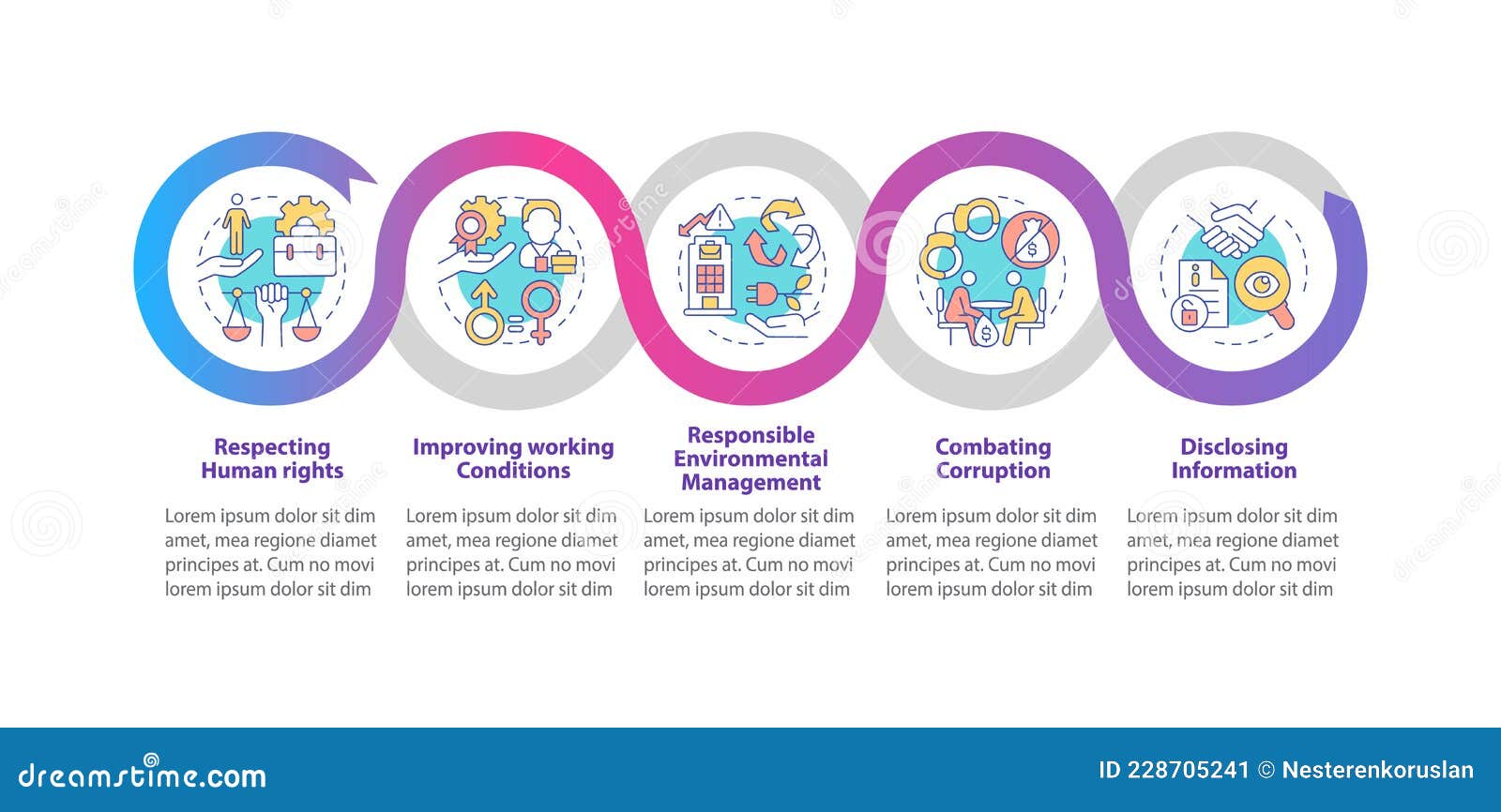 Respecting Human rights

Lorem ipsum dolor sit dim amet, mea regione diamet principes at. Cum no movi lorem ipsum dolor sit dim

Improving working Conditions

Lorem ipsum dolor sit dim amet, mea regione diamet principes at. Cum no movi lorem ipsum dolor sit dim

Responsible Environmental Management

Lorem ipsum dolor sit dim amet, mea regione diamet principes at. Cum no movi lorem ipsum dolor sit dim

Combating Corruption

Lorem ipsum dolor sit dim amet, mea regione diamet principes at. Cum no movi lorem ipsum dolor sit dim

Disclosing Information

Lorem ipsum dolor sit dim amet, mea regione diamet principes at. Cum no movi lorem ipsum dolor sit dim

dreamstime.com

ID 228705241 © Nesterenkoruslan