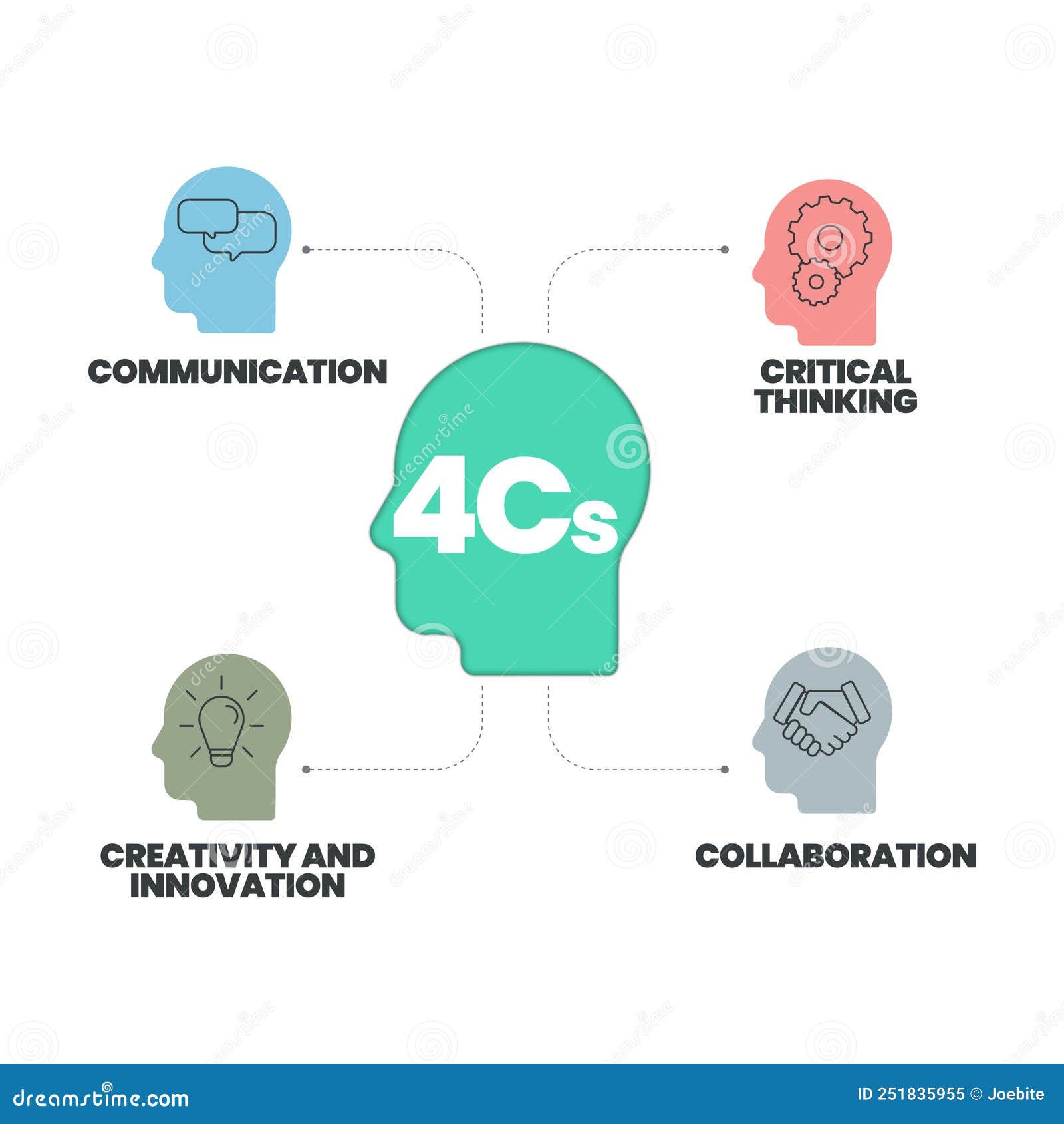 COMMUNICATION

CRITICAL THINKING

4Cs

CREATIVITY AND INNOVATION

COLLABORATION

dreamstime.com

ID 251835955 © Joebite