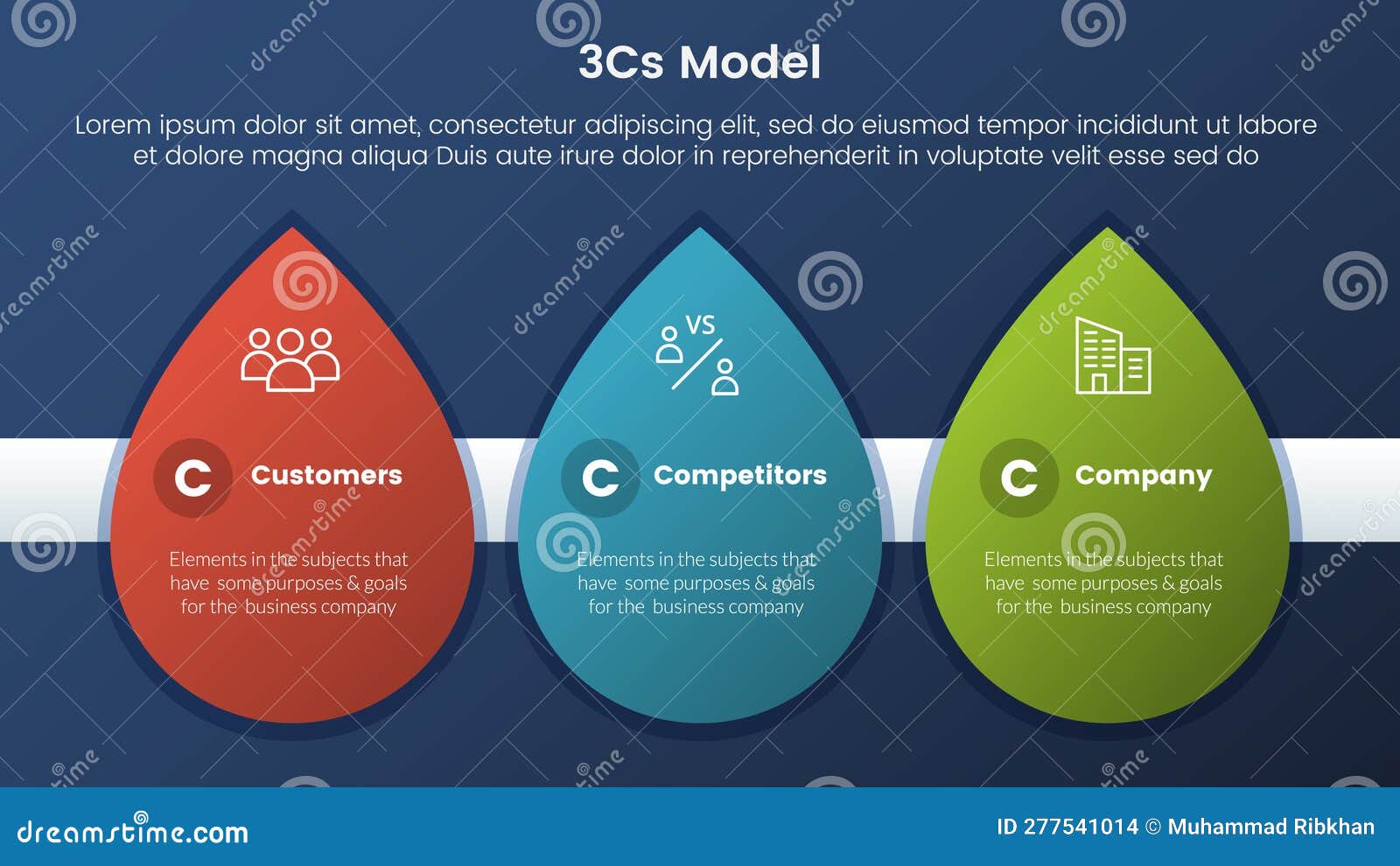 3Cs Model

Lorem ipsum dolor sit amet, consectetur adipiscing elit, sed do eiusmod tempor incididunt ut labore et dolore magna aliqua Duis aute irure dolor in reprehenderit in voluptate velit esse sed do

VS

C Customers

Elements in the subjects that have some purposes & goals for the business company

C Competitors

Elements in the subjects that have some purposes & goals for the business company

C Company

Elements in the subjects that have some purposes & goals for the business company

dreamstime.com

ID 277541014 © Muhammad Ribkhan