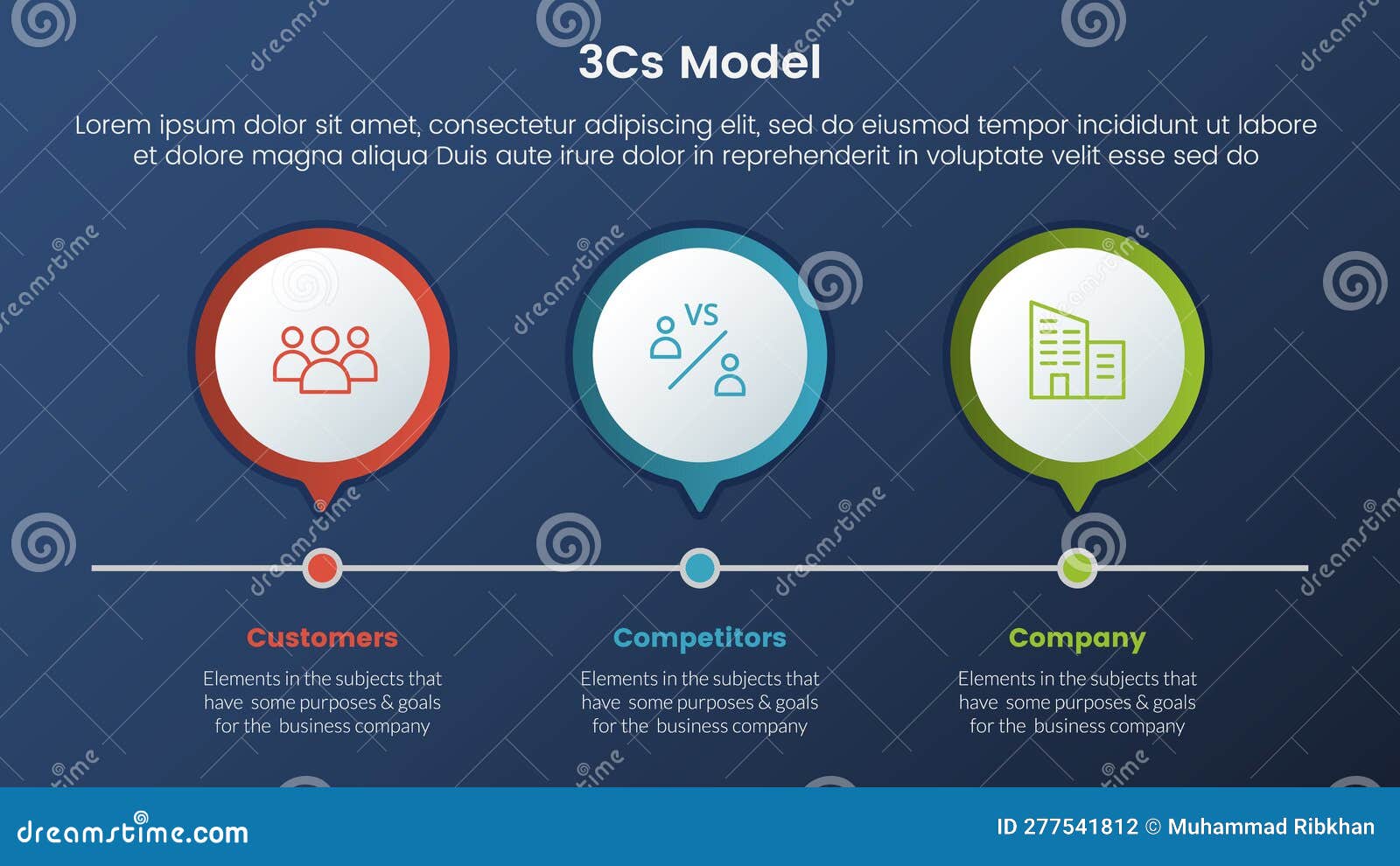 3Cs Model

Lorem ipsum dolor sit amet, consectetur adipiscing elit, sed do eiusmod tempor incididunt ut labore et dolore magna aliqua Duis aute irure dolor in reprehenderit in voluptate velit esse sed do

VS

Customers

Elements in the subjects that have some purposes & goals for the business company

Competitors

Elements in the subjects that have some purposes & goals for the business company

Company

Elements in the subjects that have some purposes & goals for the business company

dreamstime.com

ID 277541812 © Muhammad Ribkhan