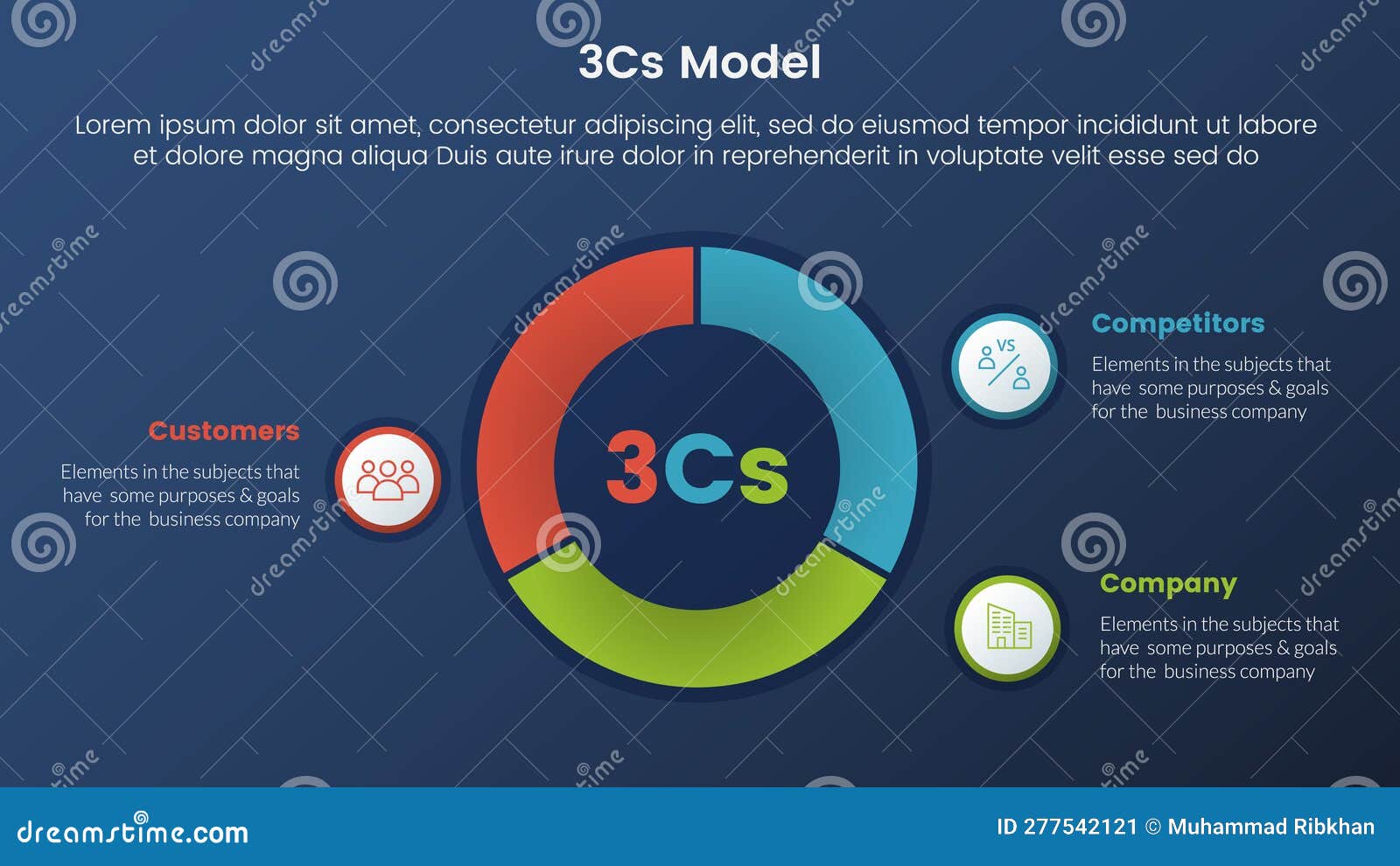 3Cs Model

Lorem ipsum dolor sit amet, consectetur adipiscing elit, sed do eiusmod tempor incididunt ut labore et dolore magna aliqua Duis aute irure dolor in reprehenderit in voluptate velit esse sed do

Customers

Elements in the subjects that have some purposes & goals for the business company

3Cs

VS

Competitors

Elements in the subjects that have some purposes & goals for the business company

Company

Elements in the subjects that have some purposes & goals for the business company

dreamstime.com

ID 277542121 © Muhammad Ribkhan