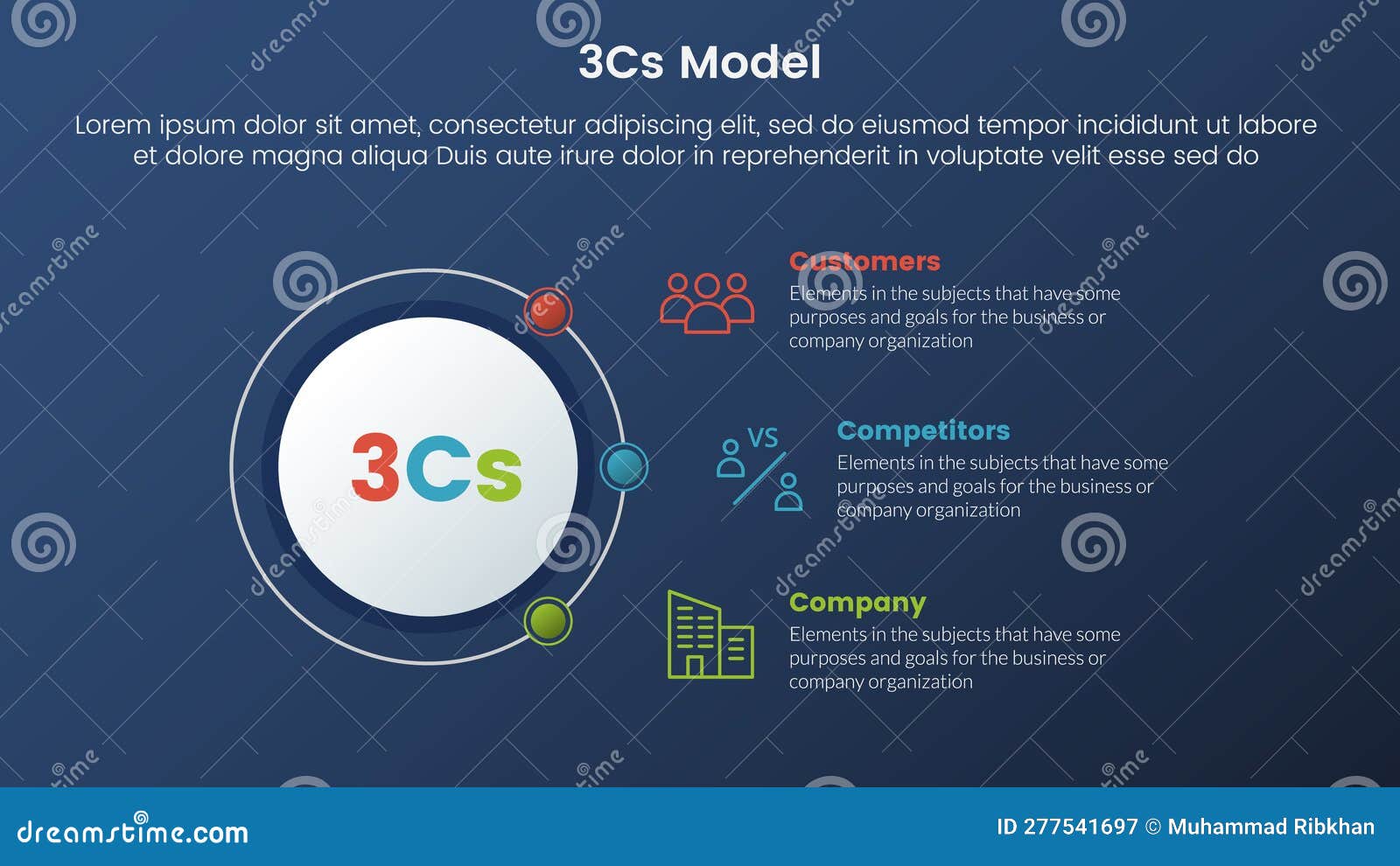 3Cs Model

Lorem ipsum dolor sit amet, consectetur adipiscing elit, sed do eiusmod tempor incididunt ut labore et dolore magna aliqua Duis aute irure dolor in reprehenderit in voluptate velit esse sed do

3Cs

Customers
Elements in the subjects that have some purposes and goals for the business or company organization

VS

Competitors
Elements in the subjects that have some purposes and goals for the business or company organization

Company
Elements in the subjects that have some purposes and goals for the business or company organization

dreamstime.com

ID 277541697 © Muhammad Ribkhan