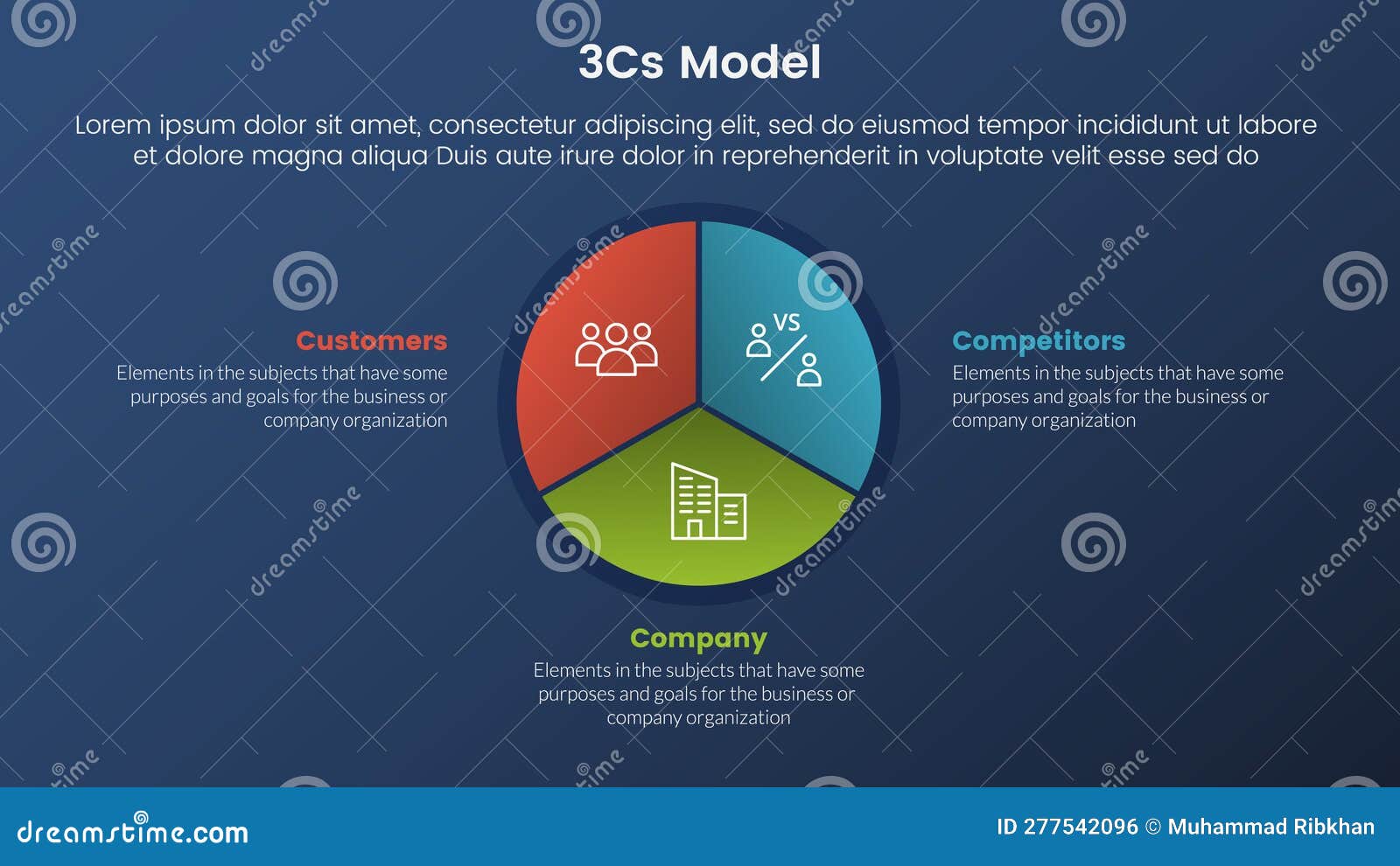 3Cs Model

Lorem ipsum dolor sit amet, consectetur adipiscing elit, sed do eiusmod tempor incididunt ut labore et dolore magna aliqua Duis aute irure dolor in reprehenderit in voluptate velit esse sed do

Customers
Elements in the subjects that have some purposes and goals for the business or company organization

VS

Competitors
Elements in the subjects that have some purposes and goals for the business or company organization

Company
Elements in the subjects that have some purposes and goals for the business or company organization

dreamstime.com
ID 277542096 © Muhammad Ribkhan