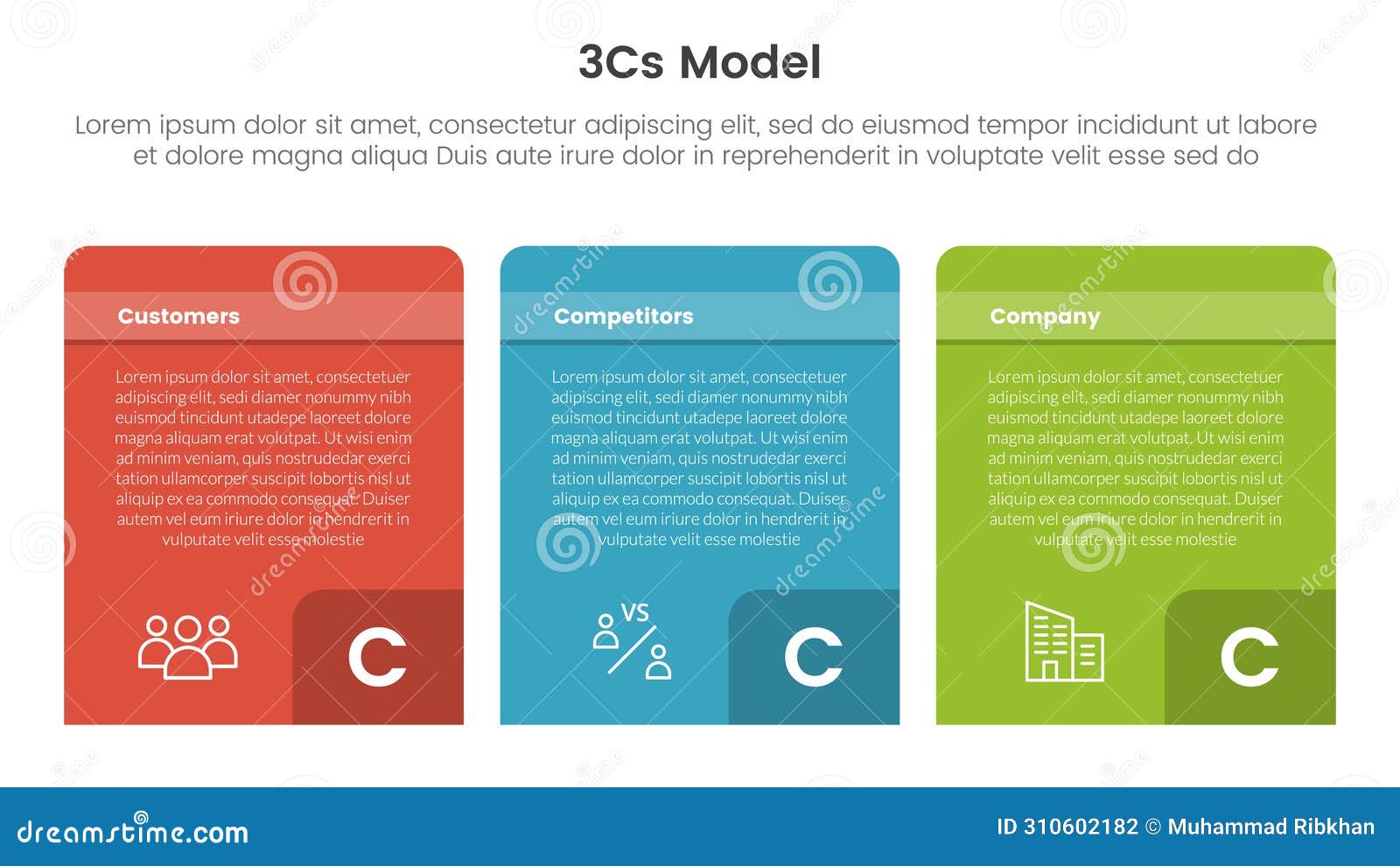 3Cs Model

Lorem ipsum dolor sit amet, consectetur adipiscing elit, sed do eiusmod tempor incididunt ut labore et dolore magna aliqua Duis aute irure dolor in reprehenderit in voluptate velit esse sed do

Customers

Lorem ipsum dolor sit amet, consectetuer adipiscing elit, sedi diamer nonummy nibh euismod tincidunt utadepe laoreet dolore magna aliquam erat volutpat. Ut wisi enim ad minim veniam, quis nostrudedar exerci tation ullamcorper suscipit lobortis nisl ut aliquip ex ea commodo consequat. Duiser autem vel eum iriure dolor in hendrerit in vulputate velit esse molestie

C

Competitors

Lorem ipsum dolor sit amet, consectetuer adipiscing elit, sedi diamer nonummy nibh euismod tincidunt utadepe laoreet dolore magna aliquam erat volutpat. Ut wisi enim ad minim veniam, quis nostrudedar exerci tation ullamcorper suscipit lobortis nisl ut aliquip ex ea commodo consequat. Duiser autem vel eum iriure dolor in hendrerit in vulputate velit esse molestie

VS

C

Company

Lorem ipsum dolor sit amet, consectetuer adipiscing elit, sedi diamer nonummy nibh euismod tincidunt utadepe laoreet dolore magna aliquam erat volutpat. Ut wisi enim ad minim veniam, quis nostrudedar exerci tation ullamcorper suscipit lobortis nisl ut aliquip ex ea commodo consequat. Duiser autem vel eum iriure dolor in hendrerit in vulputate velit esse molestie

C

dreamstime.com

ID 310602182 © Muhammad Ribkhan