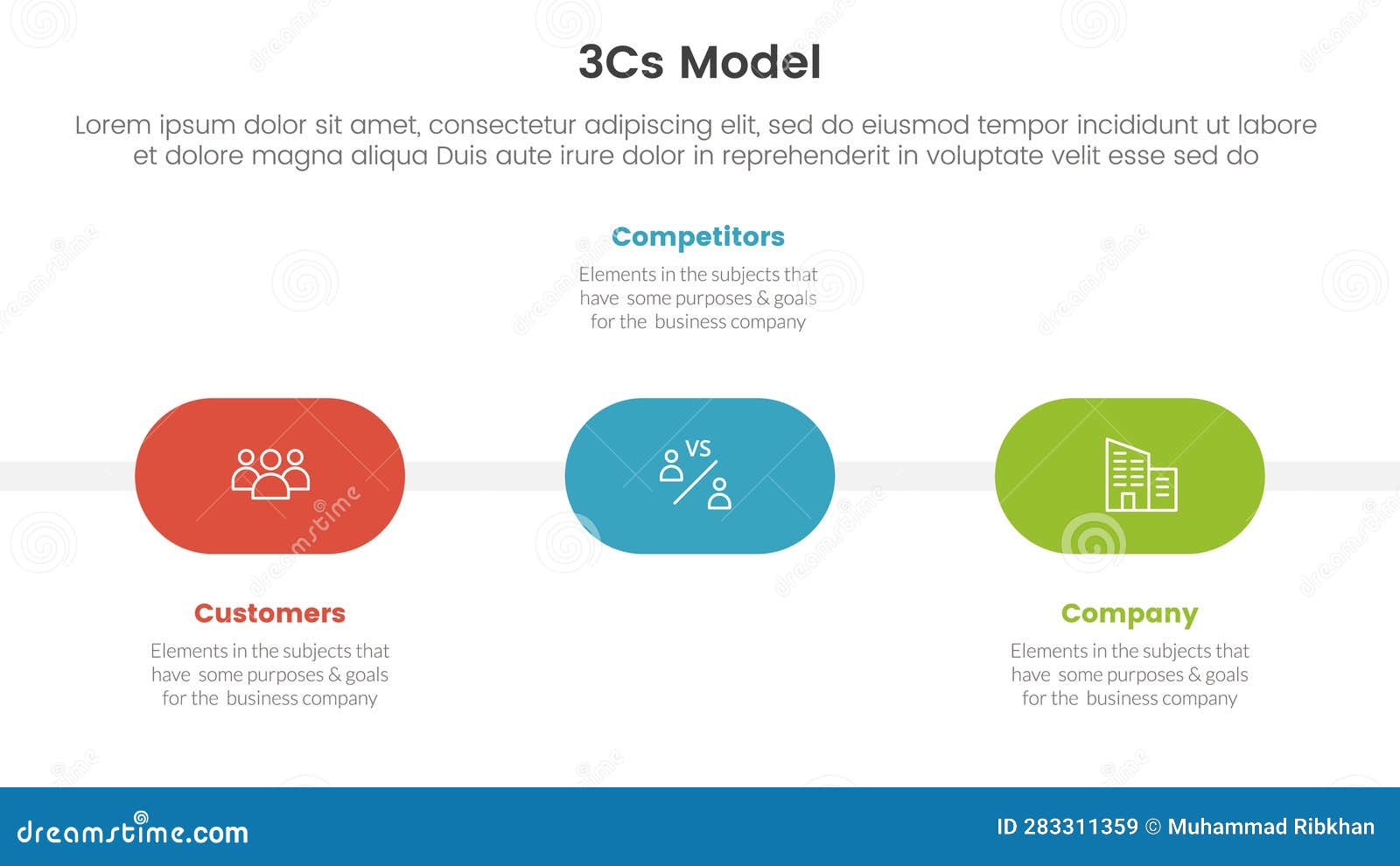 3Cs Model

Lorem ipsum dolor sit amet, consectetur adipiscing elit, sed do eiusmod tempor incididunt ut labore et dolore magna aliqua Duis aute irure dolor in reprehenderit in voluptate velit esse sed do

Competitors

Elements in the subjects that have some purposes & goals for the business company

VS

Customers

Elements in the subjects that have some purposes & goals for the business company

Company

Elements in the subjects that have some purposes & goals for the business company

dreamstime.com

ID 283311359 © Muhammad Ribkhan