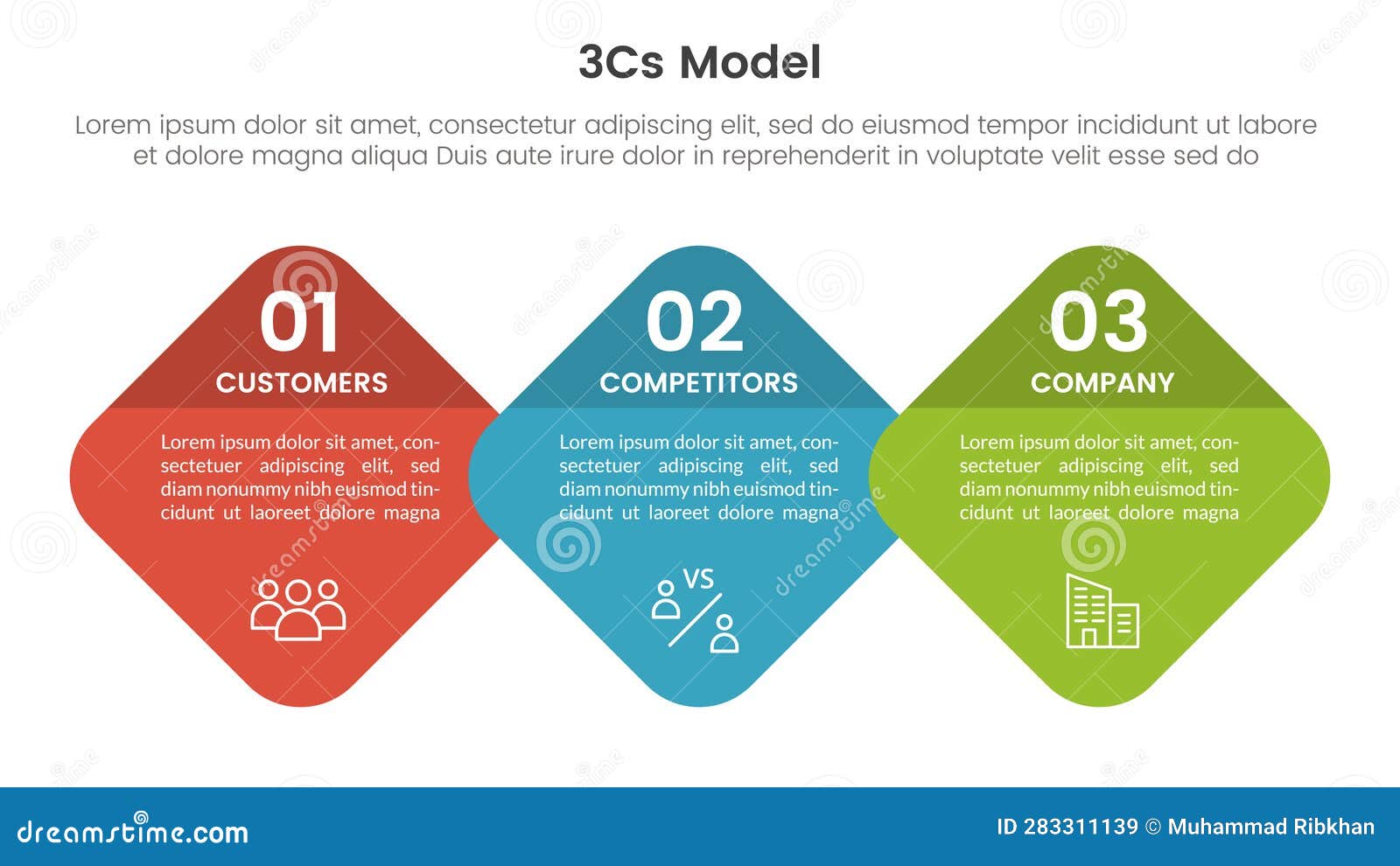 3Cs Model

Lorem ipsum dolor sit amet, consectetur adipiscing elit, sed do eiusmod tempor incididunt ut labore et dolore magna aliqua Duis aute irure dolor in reprehenderit in voluptate velit esse sed do

01
CUSTOMERS
Lorem ipsum dolor sit amet, consectetuer adipiscing elit, sed diam nonummy nibh euismod tincidunt ut laoreet dolore magna

02
COMPETITORS
Lorem ipsum dolor sit amet, consectetuer adipiscing elit, sed diam nonummy nibh euismod tincidunt ut laoreet dolore magna
VS

03
COMPANY
Lorem ipsum dolor sit amet, consectetuer adipiscing elit, sed diam nonummy nibh euismod tincidunt ut laoreet dolore magna

dreamstime.com
ID 283311139 © Muhammad Ribkhan