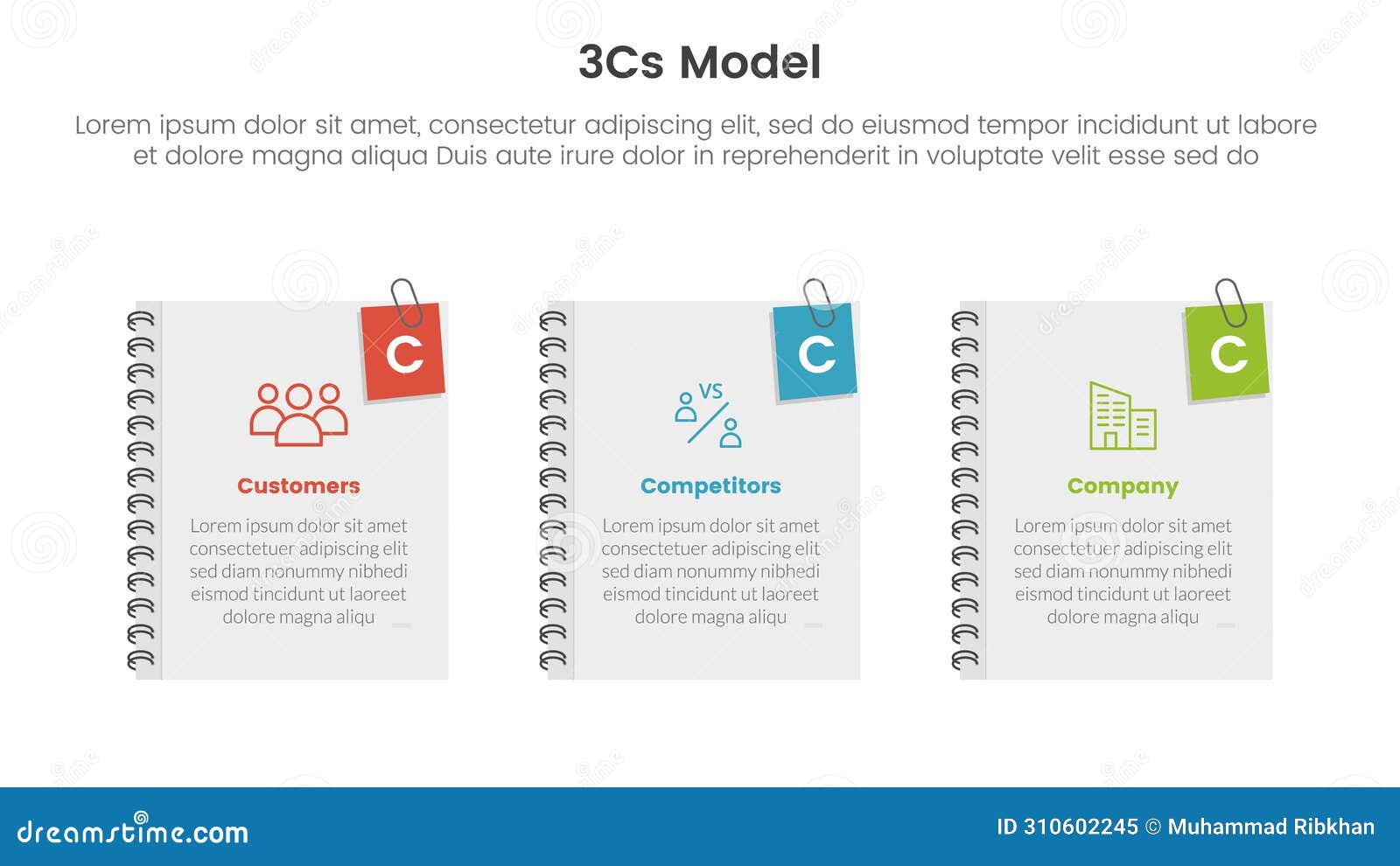 3Cs Model

Lorem ipsum dolor sit amet, consectetur adipiscing elit, sed do eiusmod tempor incididunt ut labore et dolore magna aliqua Duis aute irure dolor in reprehenderit in voluptate velit esse sed do

C

Customers

Lorem ipsum dolor sit amet consectetuer adipiscing elit sed diam nonummy nibhedi eismod tincidunt ut laoreet dolore magna aliqu

C

VS

Competitors

Lorem ipsum dolor sit amet consectetuer adipiscing elit sed diam nonummy nibhedi eismod tincidunt ut laoreet dolore magna aliqu

C

Company

Lorem ipsum dolor sit amet consectetuer adipiscing elit sed diam nonummy nibhedi eismod tincidunt ut laoreet dolore magna aliqu

dreamstime.com

ID 310602245 © Muhammad Ribkhan