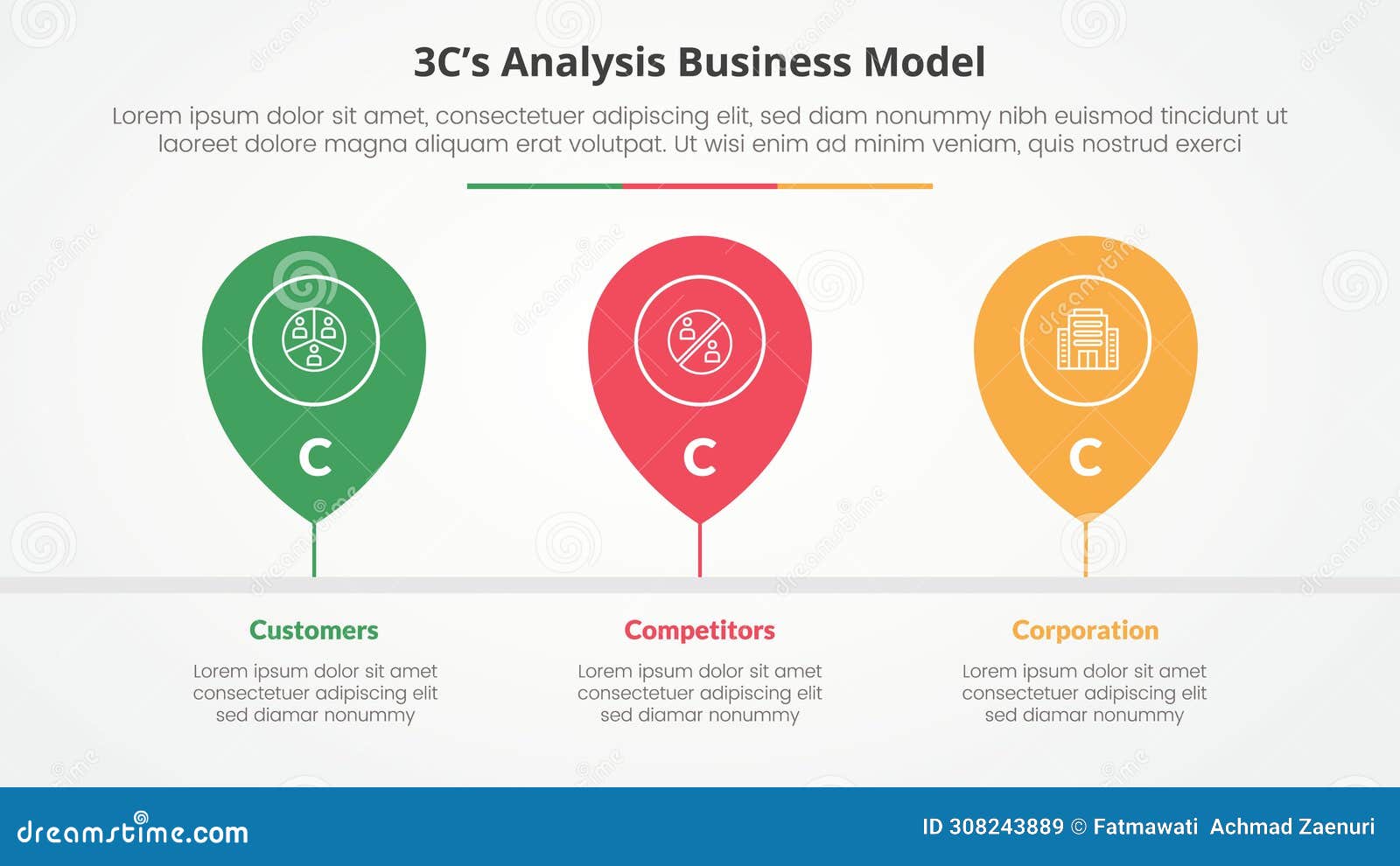 3C's Analysis Business Model

Lorem ipsum dolor sit amet, consectetuer adipiscing elit, sed diam nonummy nibh euismod tincidunt ut laoreet dolore magna aliquam erat volutpat. Ut wisi enim ad minim veniam, quis nostrud exerci

C

C

C

Customers

Lorem ipsum dolor sit amet consectetuer adipiscing elit sed diamar nonummy

Competitors

Lorem ipsum dolor sit amet consectetuer adipiscing elit sed diamar nonummy

Corporation

Lorem ipsum dolor sit amet consectetuer adipiscing elit sed diamar nonummy

dreamstime.com

ID 308243889 © Fatmawati Achmad Zaenuri