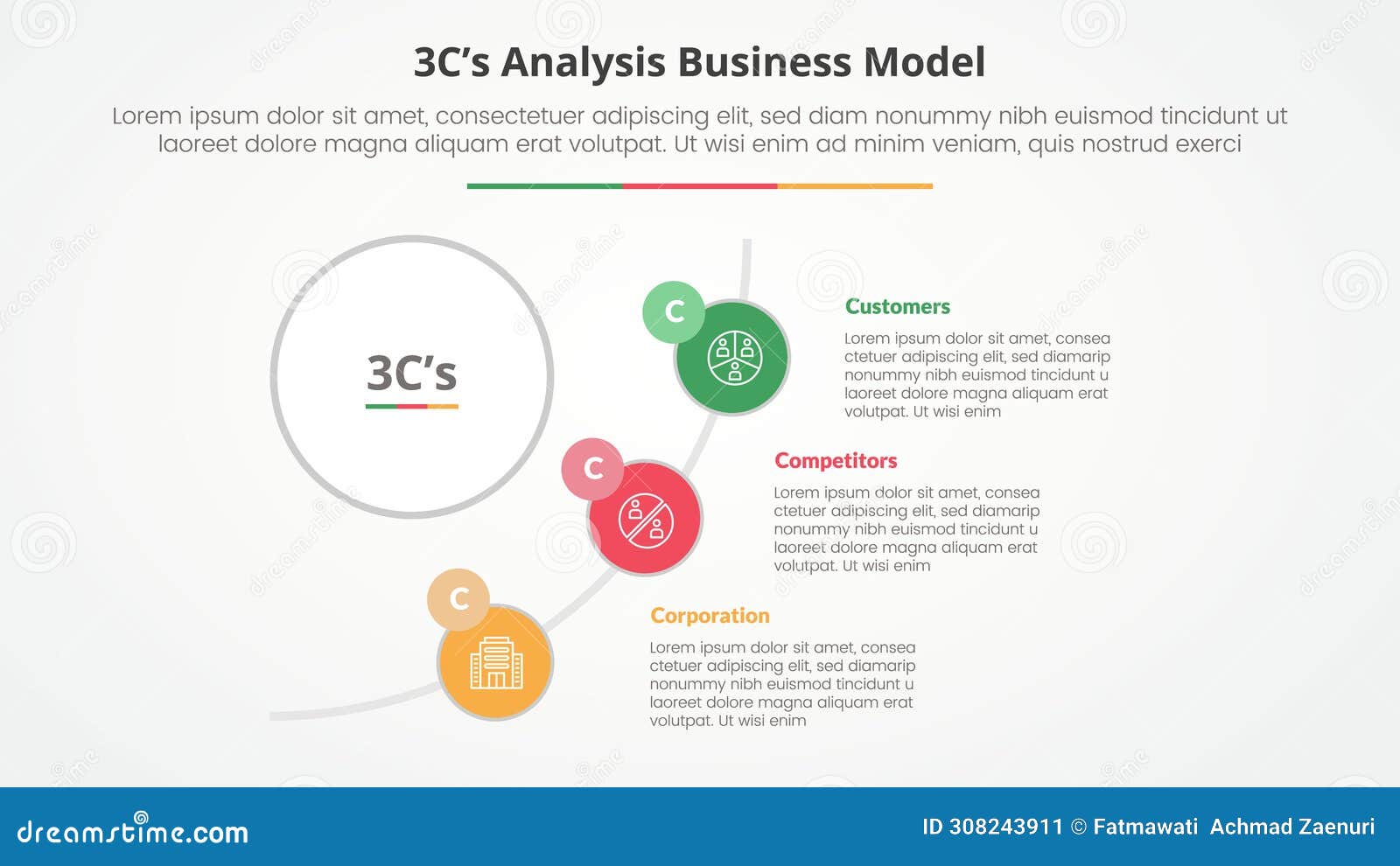 3C’s Analysis Business Model

Lorem ipsum dolor sit amet, consectetuer adipiscing elit, sed diam nonummy nibh euismod tincidunt ut laoreet dolore magna aliquam erat volutpat. Ut wisi enim ad minim veniam, quis nostrud exerci

3C’s

C

Customers

Lorem ipsum dolor sit amet, consea ctetuer adipiscing elit, sed diamarip nonummy nibh euismod tincidunt u laoreet dolore magna aliquam erat volutpat. Ut wisi enim

C

Competitors

Lorem ipsum dolor sit amet, consea ctetuer adipiscing elit, sed diamarip nonummy nibh euismod tincidunt u laoreet dolore magna aliquam erat volutpat. Ut wisi enim

C

Corporation

Lorem ipsum dolor sit amet, consea ctetuer adipiscing elit, sed diamarip nonummy nibh euismod tincidunt u laoreet dolore magna aliquam erat volutpat. Ut wisi enim

dreamstime.com

ID 308243911 © Fatmawati Achmad Zaenuri