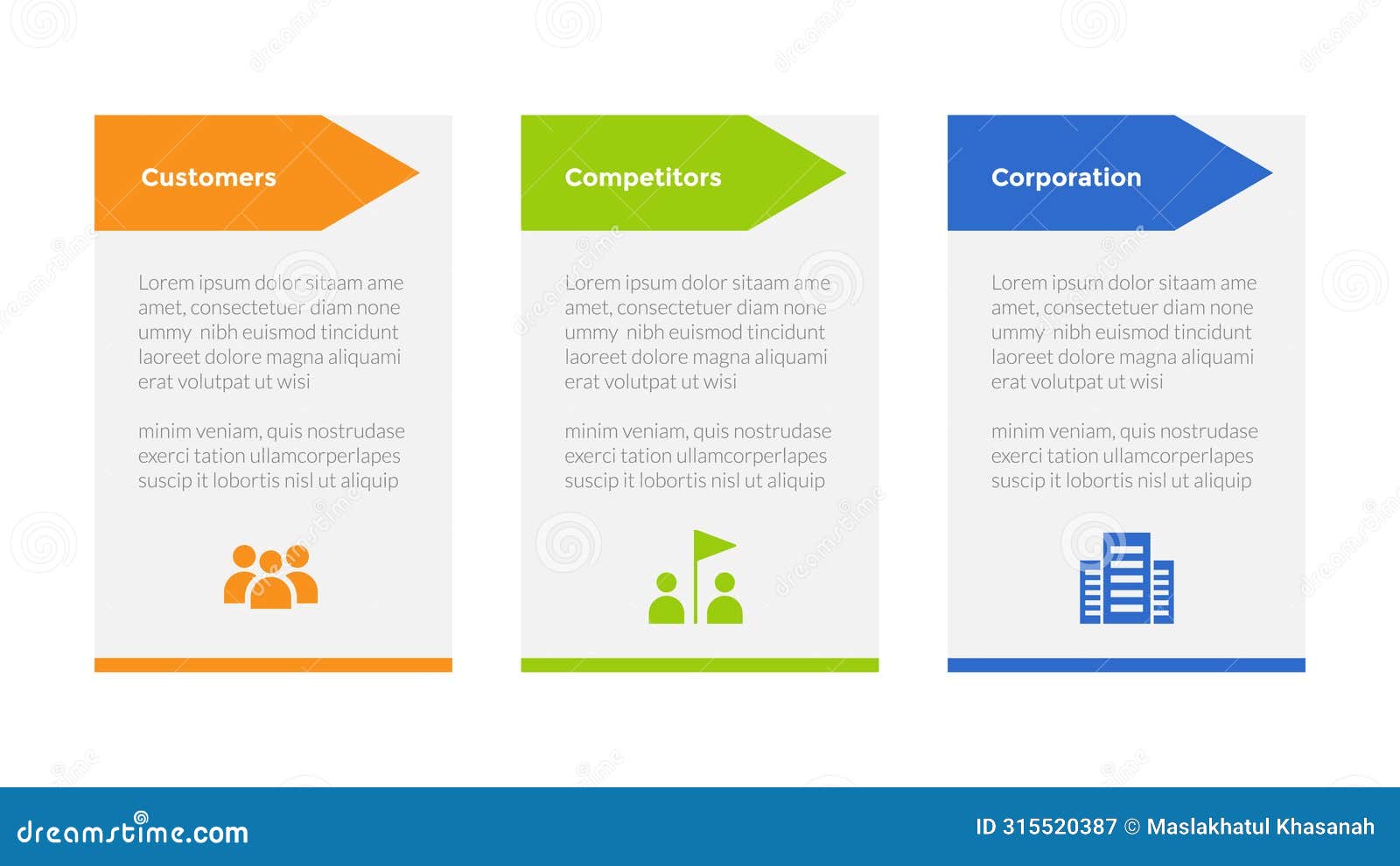 Customers

Lorem ipsum dolor sitaam ame amet, consectetuer diam none ummy nibh euismod tincidunt laoreet dolore magna aliquami erat volutpat ut wisi

minim veniam, quis nostrudase exerci tation ullamcorperlapes suscip it lobortis nisl ut aliquip

Competitors

Lorem ipsum dolor sitaam ame amet, consectetuer diam none ummy nibh euismod tincidunt laoreet dolore magna aliquami erat volutpat ut wisi

minim veniam, quis nostrudase exerci tation ullamcorperlapes suscip it lobortis nisl ut aliquip

Corporation

Lorem ipsum dolor sitaam ame amet, consectetuer diam none ummy nibh euismod tincidunt laoreet dolore magna aliquami erat volutpat ut wisi

minim veniam, quis nostrudase exerci tation ullamcorperlapes suscip it lobortis nisl ut aliquip

dreamstime.com

ID 315520387 © Maslakhatul Khasanah