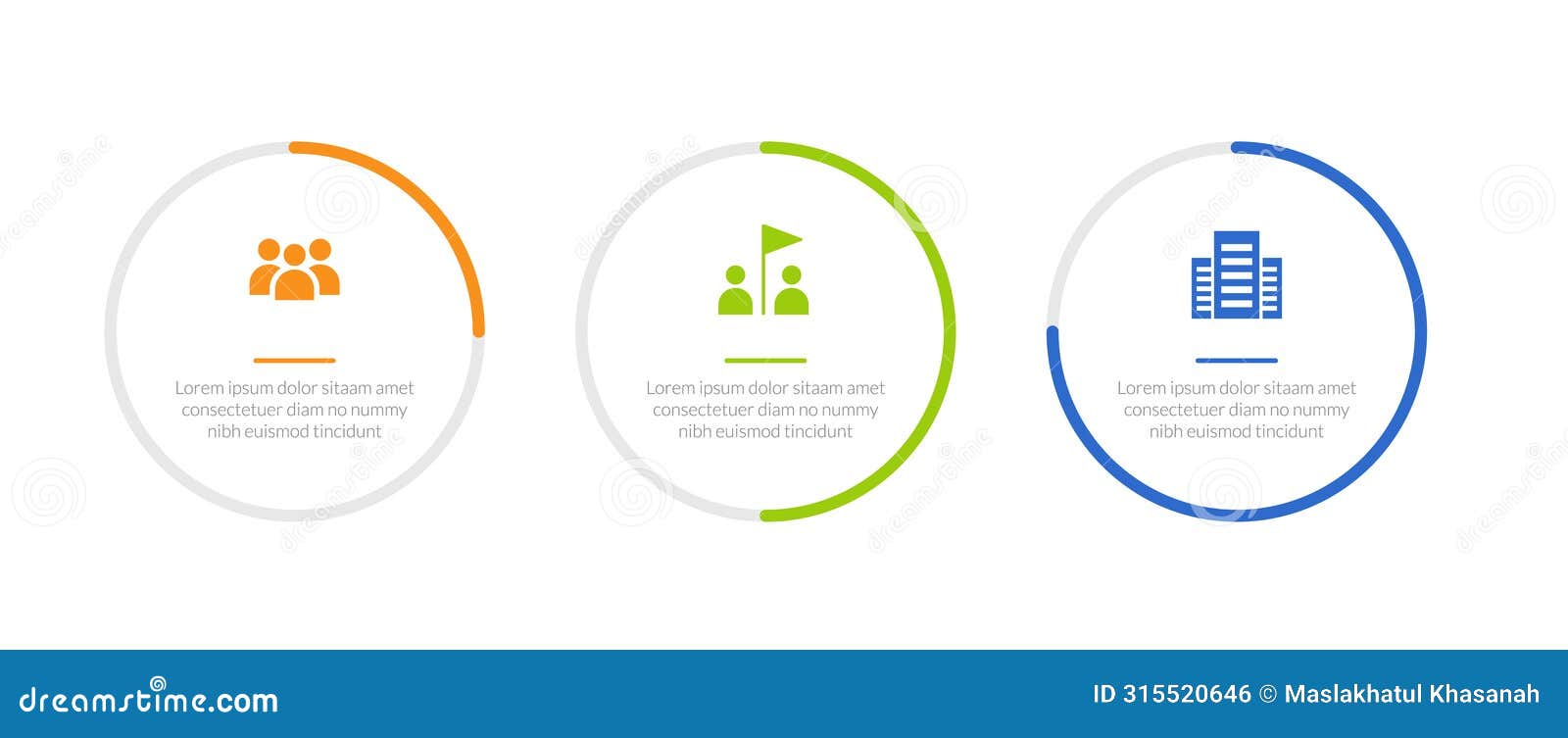 Lorem ipsum dolor sitaam amet consectetuer diam no nummy nibh euismod tincidunt

Lorem ipsum dolor sitaam amet consectetuer diam no nummy nibh euismod tincidunt

Lorem ipsum dolor sitaam amet consectetuer diam no nummy nibh euismod tincidunt

dreamstime.com

ID 315520646 © Maslakhatul Khasanah