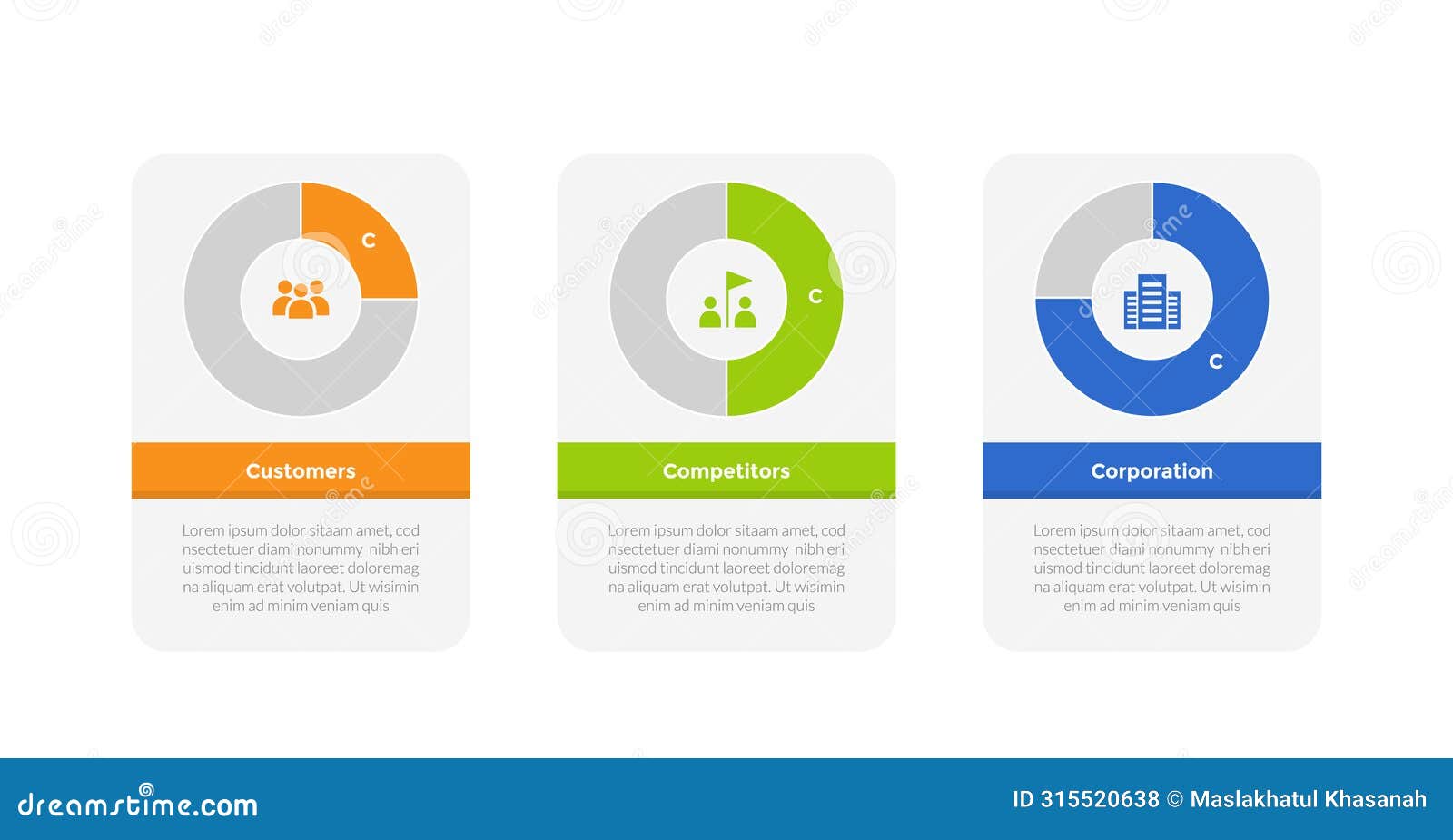 C

Customers

Lorem ipsum dolor sitaam amet, cod nsectetuer diami nonummy nibh eri uismod tincidunt laoreet doloremag na aliquam erat volutpat. Ut wisimin enim ad minim veniam quis

C

Competitors

Lorem ipsum dolor sitaam amet, cod nsectetuer diami nonummy nibh eri uismod tincidunt laoreet doloremag na aliquam erat volutpat. Ut wisimin enim ad minim veniam quis

C

Corporation

Lorem ipsum dolor sitaam amet, cod nsectetuer diami nonummy nibh eri uismod tincidunt laoreet doloremag na aliquam erat volutpat. Ut wisimin enim ad minim veniam quis

dreamstime.com

ID 315520638 © Maslakhatul Khasanah