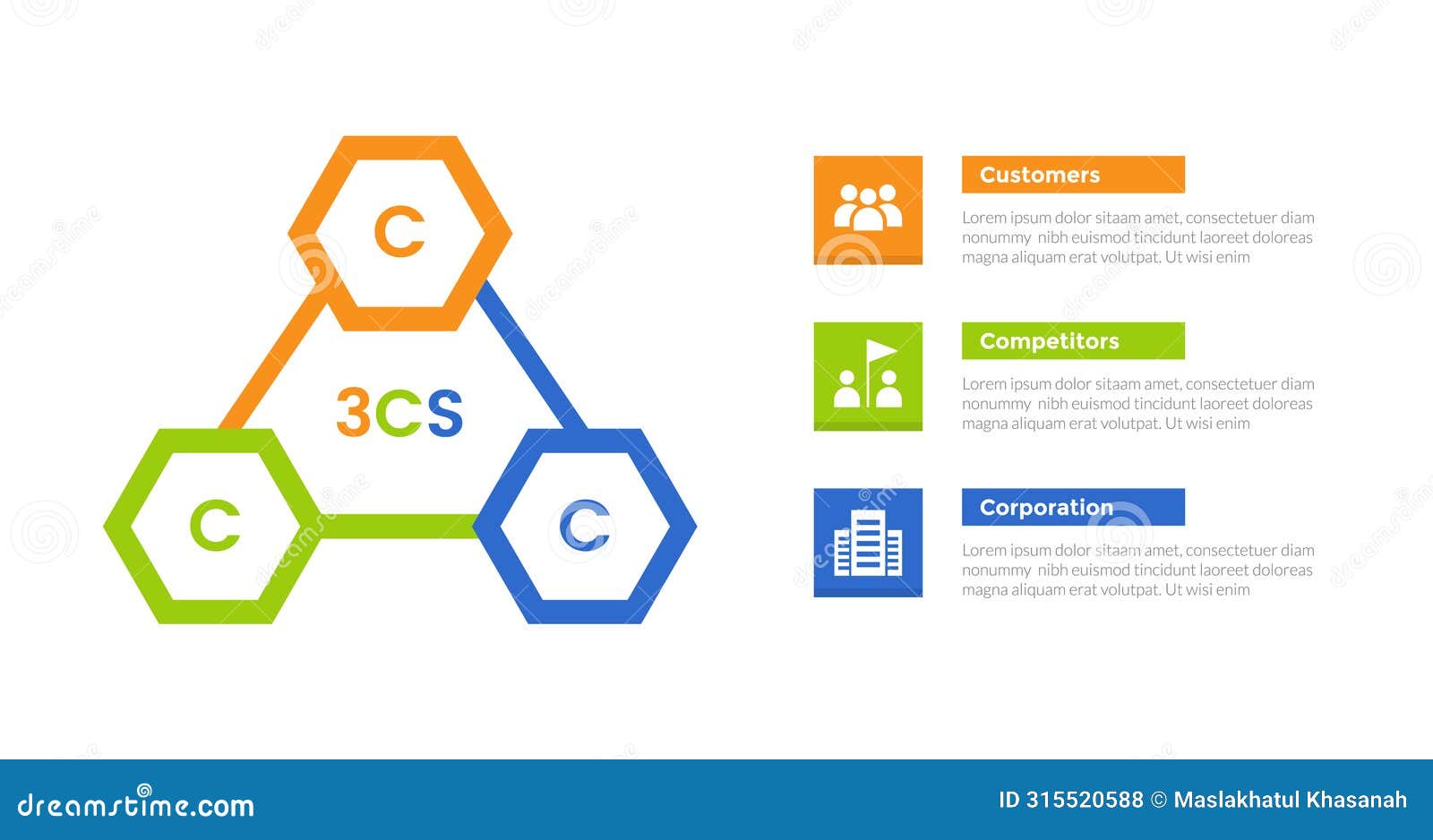 C

3CS

C

C

Customers

Lorem ipsum dolor sitaam amet, consectetuer diam nonummy nibh euismod tincidunt laoreet doloreas magna aliquam erat volutpat. Ut wisi enim

Competitors

Lorem ipsum dolor sitaam amet, consectetuer diam nonummy nibh euismod tincidunt laoreet doloreas magna aliquam erat volutpat. Ut wisi enim

Corporation

Lorem ipsum dolor sitaam amet, consectetuer diam nonummy nibh euismod tincidunt laoreet doloreas magna aliquam erat volutpat. Ut wisi enim

dreamstime.com

ID 315520588 © Maslakhatul Khasanah