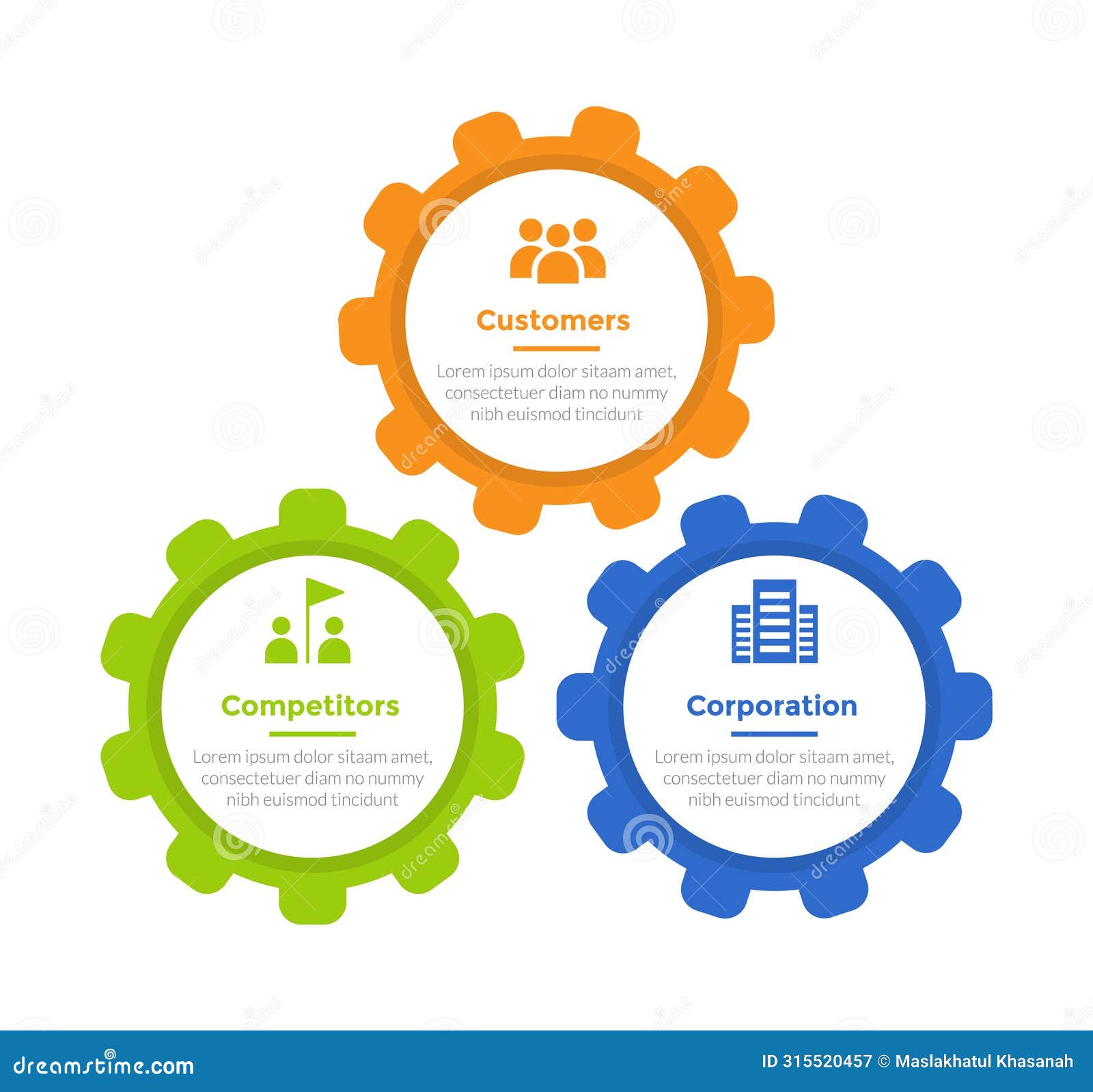 Customers

Lorem ipsum dolor sitaam amet, consectetuer diam no nummy nibh euismod tincidunt

Competitors

Lorem ipsum dolor sitaam amet, consectetuer diam no nummy nibh euismod tincidunt

Corporation

Lorem ipsum dolor sitaam amet, consectetuer diam no nummy nibh euismod tincidunt

dreamstime.com

ID 315520457 © Maslakhatul Khasanah