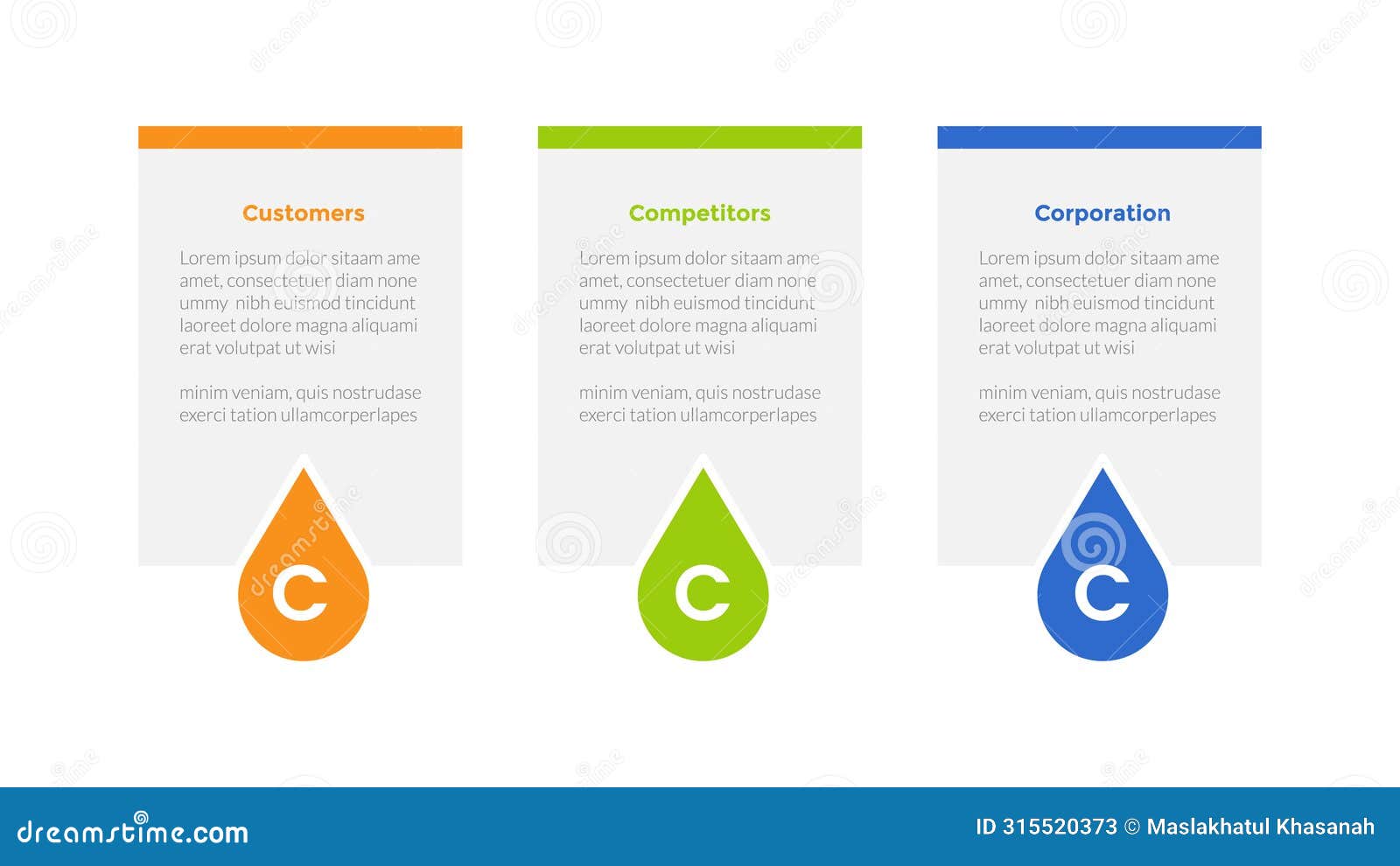 Customers

Lorem ipsum dolor sitaam ame amet, consectetuer diam none ummy nibh euismod tincidunt laoreet dolore magna aliquami erat volutpat ut wisi

minim veniam, quis nostrudase exerci tation ullamcorperlapes

C

Competitors

Lorem ipsum dolor sitaam ame amet, consectetuer diam none ummy nibh euismod tincidunt laoreet dolore magna aliquami erat volutpat ut wisi

minim veniam, quis nostrudase exerci tation ullamcorperlapes

C

Corporation

Lorem ipsum dolor sitaam ame amet, consectetuer diam none ummy nibh euismod tincidunt laoreet dolore magna aliquami erat volutpat ut wisi

minim veniam, quis nostrudase exerci tation ullamcorperlapes

C

dreamstime.com

ID 315520373 © Maslakhatul Khasanah