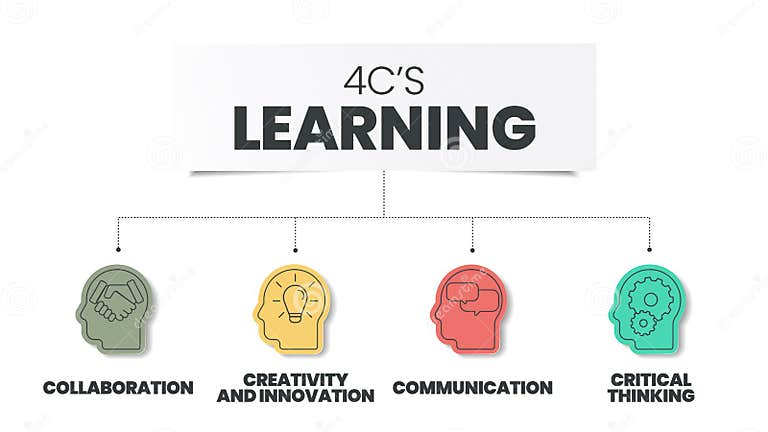 4C'S
LEARNING

COLLABORATION

CREATIVITY AND INNOVATION

COMMUNICATION

CRITICAL THINKING