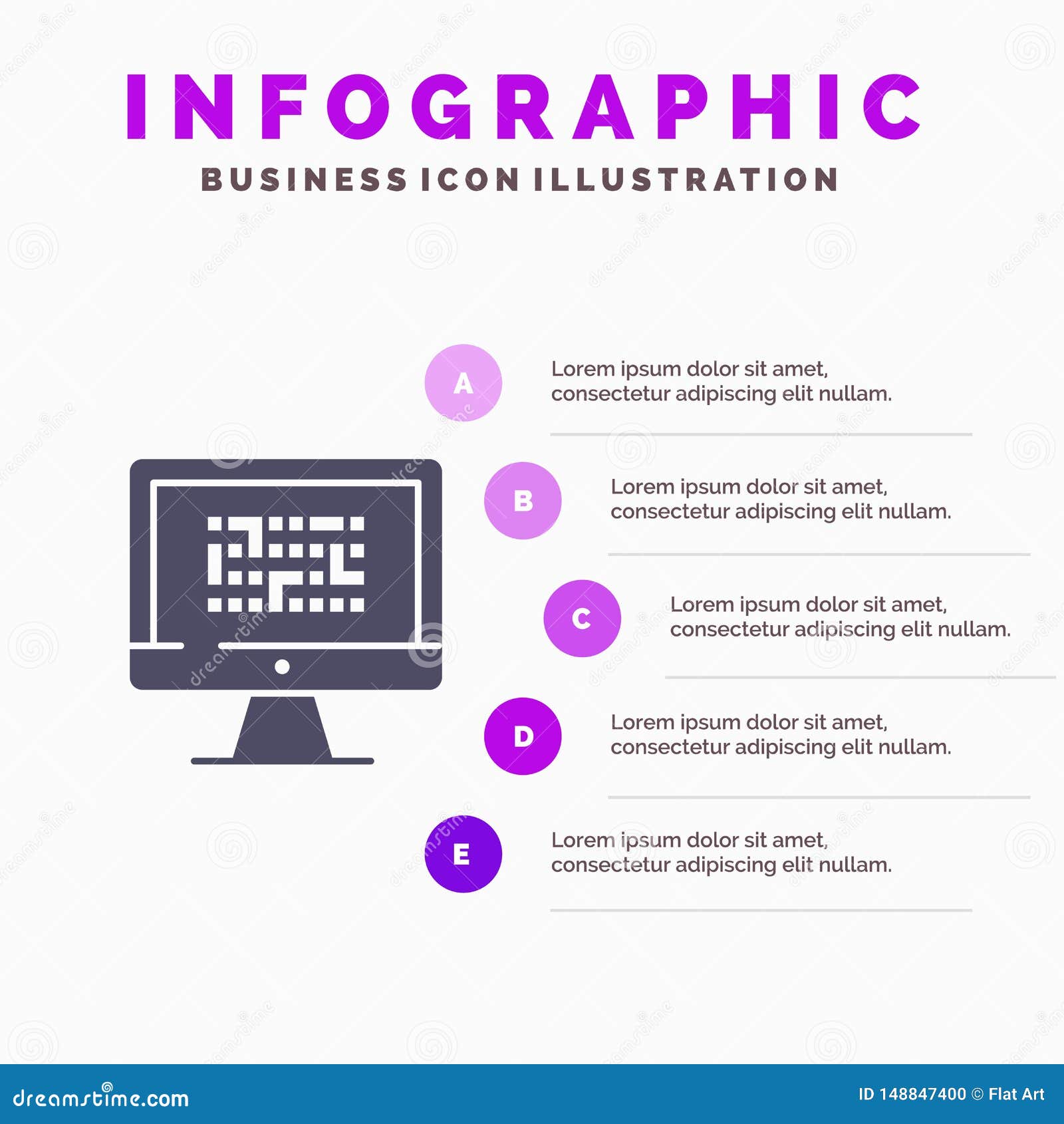 INFOGRAPHIC

BUSINESS ICON ILLUSTRATION

A

Lorem ipsum dolor sit amet, consectetur adipiscing elit nullam.

B

Lorem ipsum dolor sit amet, consectetur adipiscing elit nullam.

C

Lorem ipsum dolor sit amet, consectetur adipiscing elit nullam.

D

Lorem ipsum dolor sit amet, consectetur adipiscing elit nullam.

E

Lorem ipsum dolor sit amet, consectetur adipiscing elit nullam.

dreamstime.com

ID 148847400 © Flat Art