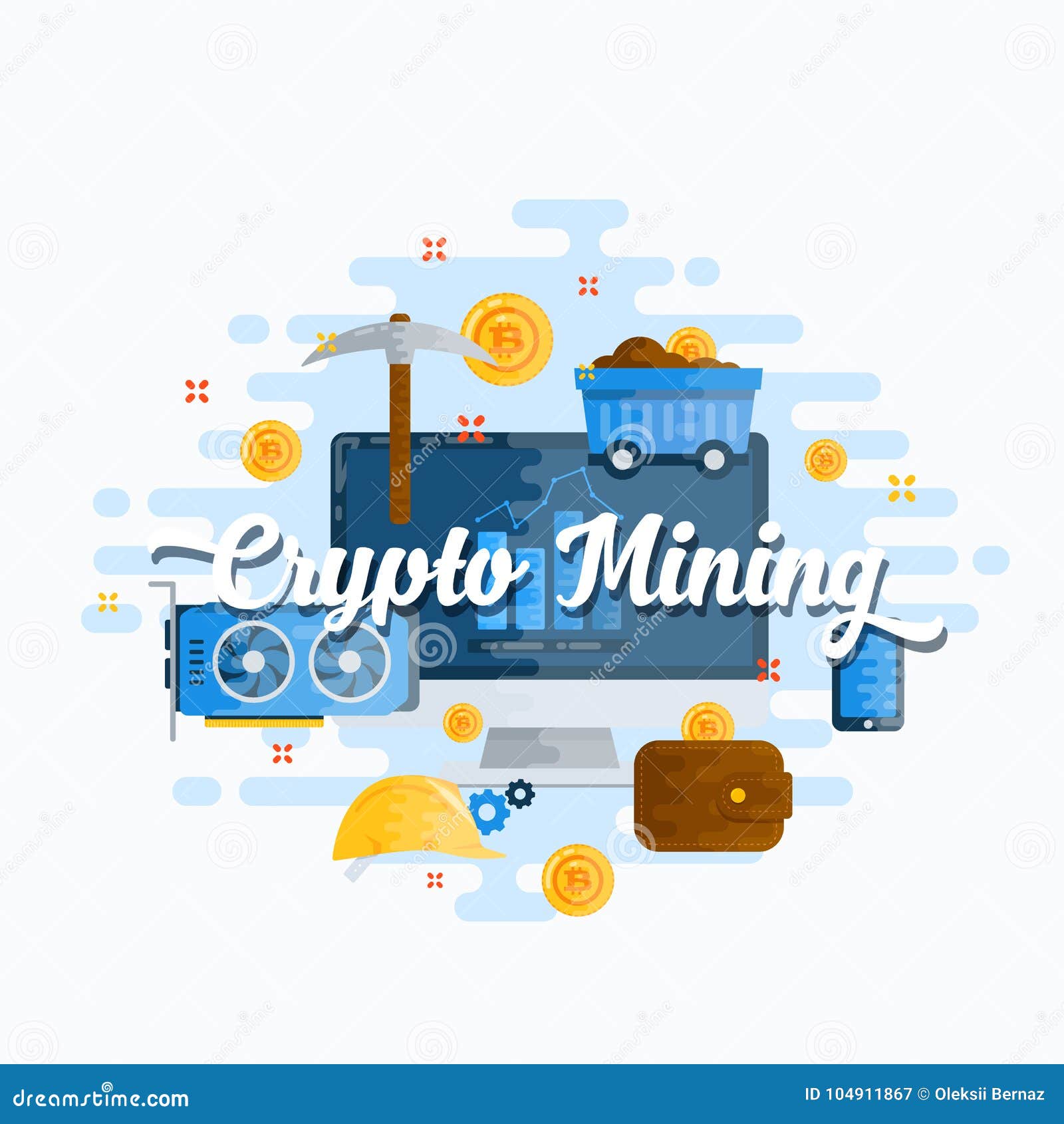 Crypto Mining

dreamstime.com

ID 104911867 © Oleksii Bernaz