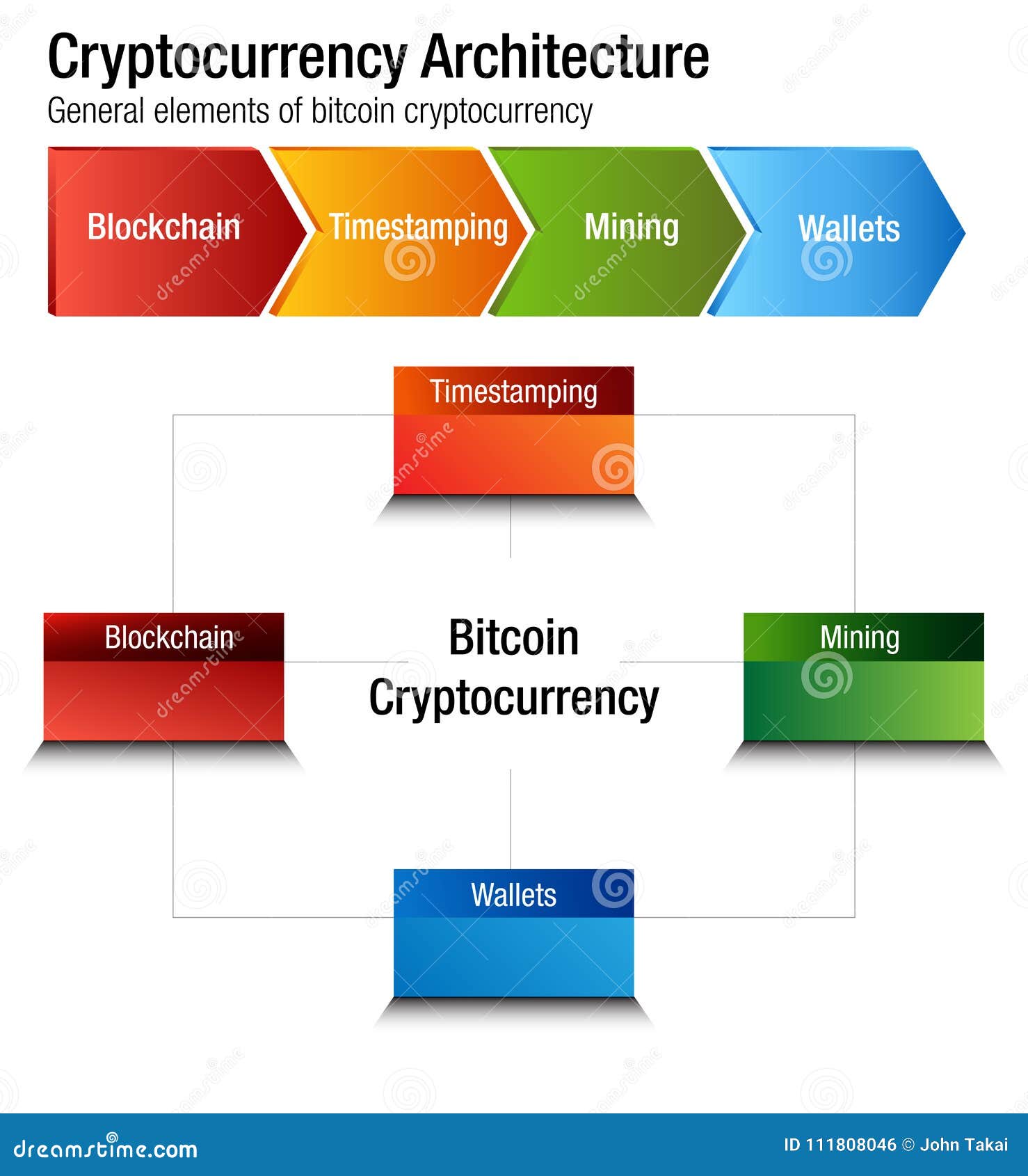 Cryptocurrency Architecture
General elements of bitcoin cryptocurrency

Blockchain
Timestamping
Mining
Wallets

Timestamping

Blockchain

Bitcoin Cryptocurrency

Mining

Wallets

dreamstime.com
ID 111808046 © John Takai