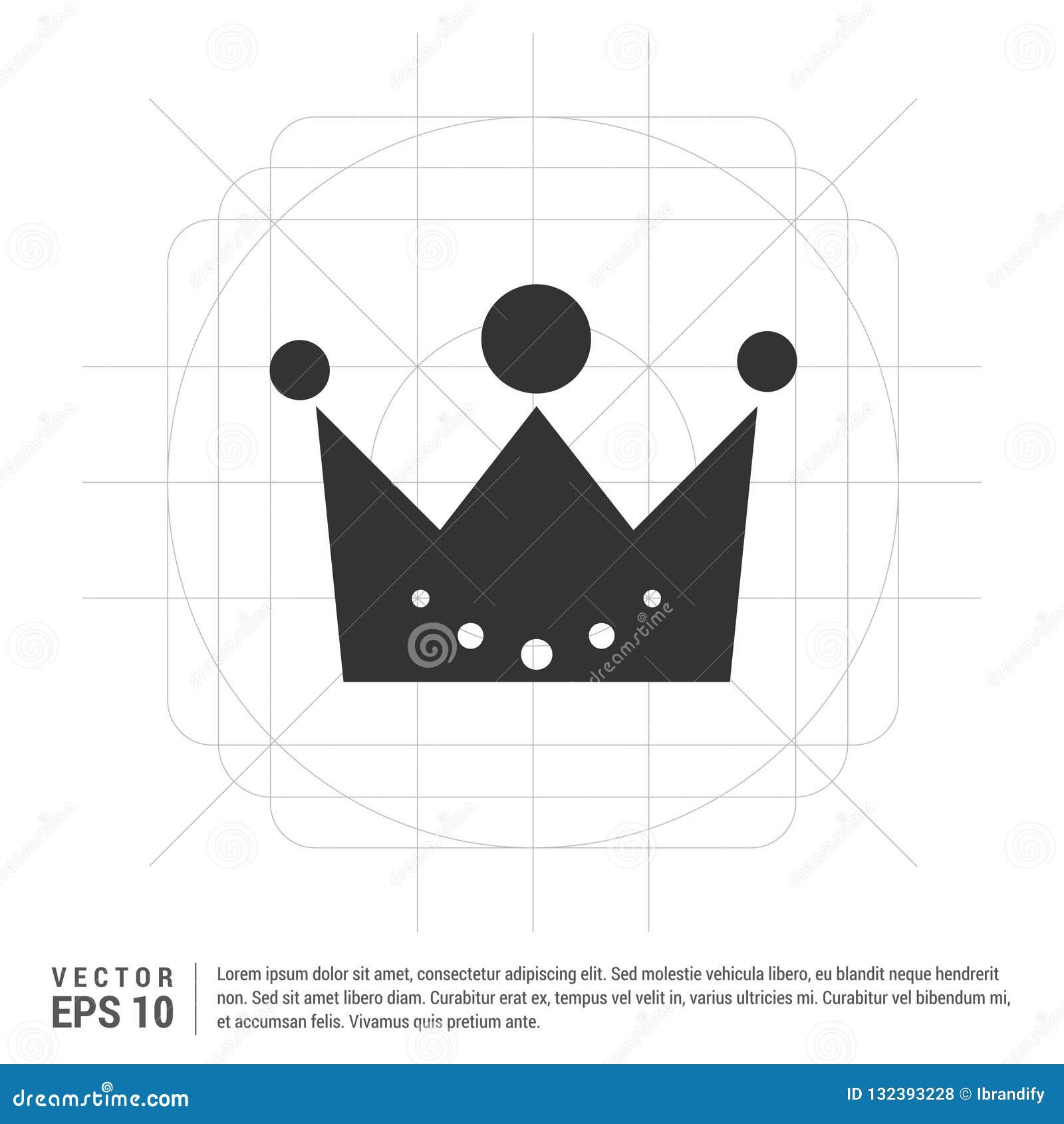 dreamstime

VECTOR
EPS 10

Lorem ipsum dolor sit amet, consectetur adipiscing elit. Sed molestie vehicula libero, eu blandit neque hendrerit non. Sed sit amet libero diam. Curabitur erat ex, tempus vel velit in, varius ultricies mi. Curabitur vel bibendum mi, et accumsan felis. Vivamus quis pretium ante.

dreamstime.com

ID 132393228 © Ibrandify