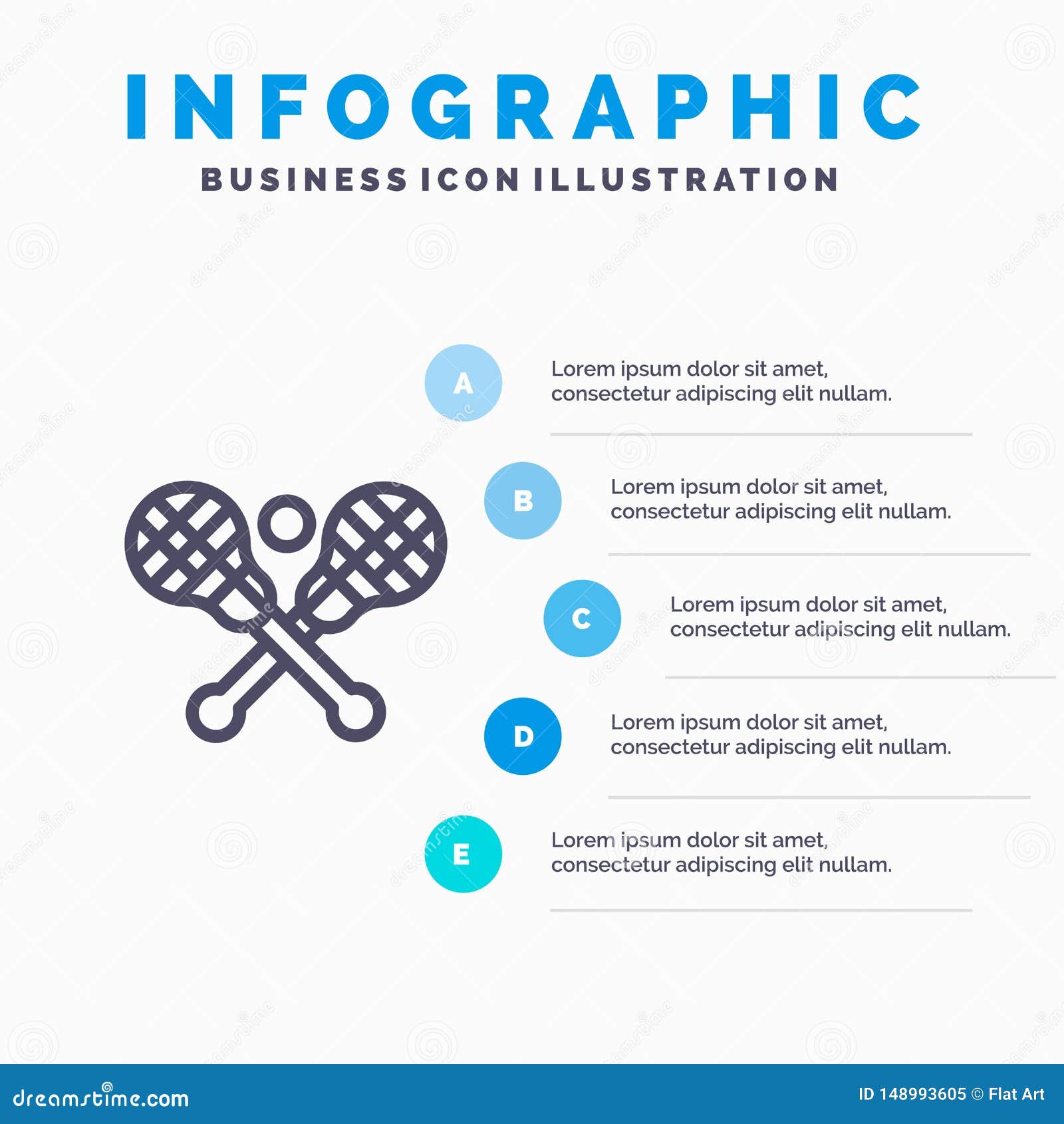 INFOGRAPHIC

BUSINESS ICON ILLUSTRATION

A

Lorem ipsum dolor sit amet, consectetur adipiscing elit nullam.

B

Lorem ipsum dolor sit amet, consectetur adipiscing elit nullam.

C

Lorem ipsum dolor sit amet, consectetur adipiscing elit nullam.

D

Lorem ipsum dolor sit amet, consectetur adipiscing elit nullam.

E

Lorem ipsum dolor sit amet, consectetur adipiscing elit nullam.

dreamstime.com

ID 148993605 © Flat Art