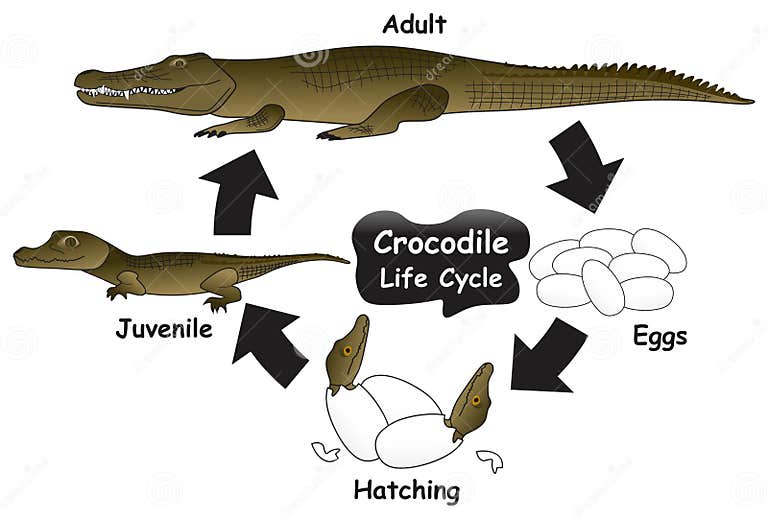 Adult

Crocodile Life Cycle

Eggs

Hatching

Juvenile