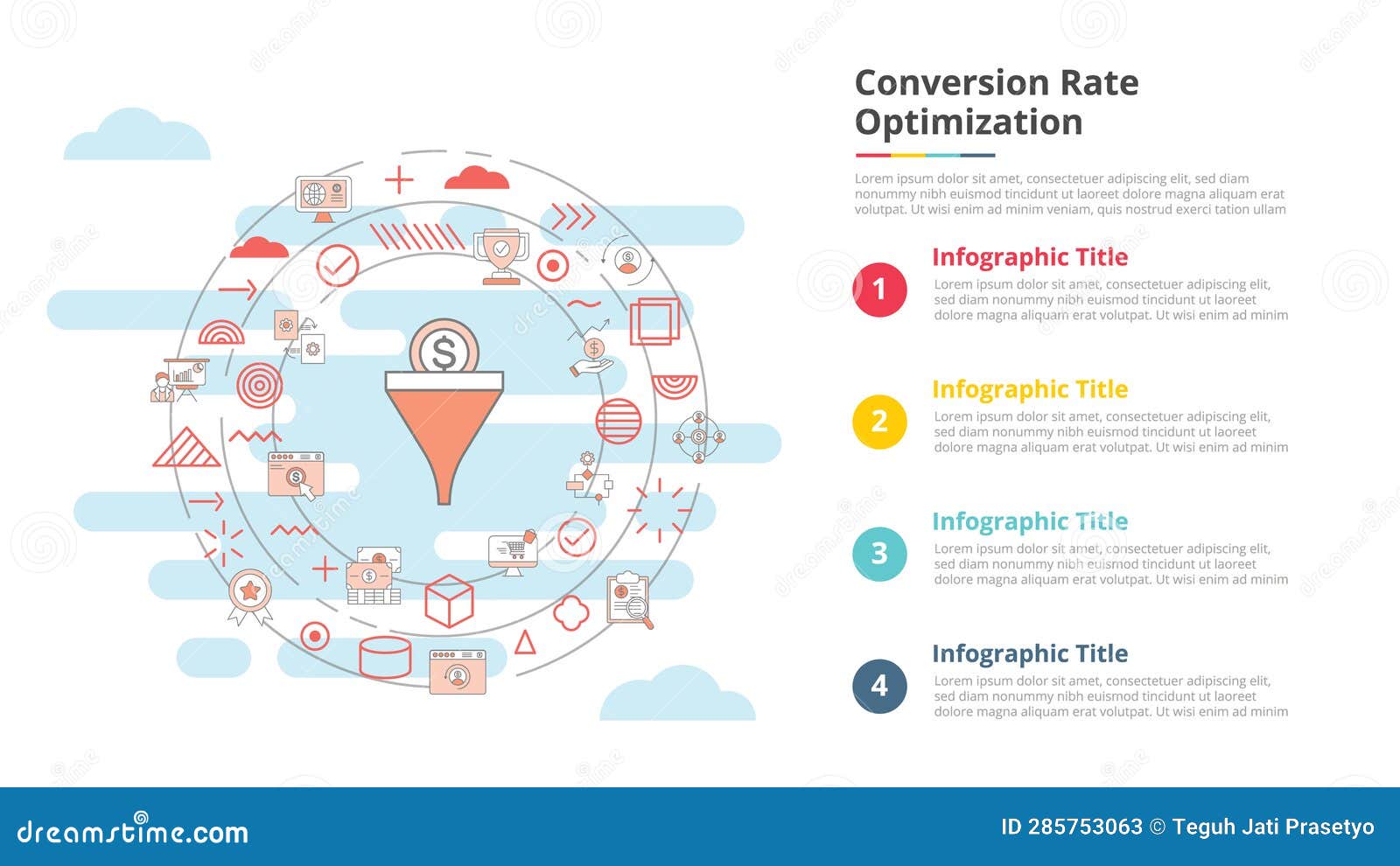 Conversion Rate Optimization

Lorem ipsum dolor sit amet, consectetuer adipiscing elit, sed diam nonummy nibh euismod tincidunt ut laoreet dolore magna aliquam erat volutpat. Ut wisi enim ad minim veniam, quis nostrud exerci tation ullam

1
Infographic Title
Lorem ipsum dolor sit amet, consectetuer adipiscing elit, sed diam nonummy nibh euismod tincidunt ut laoreet dolore magna aliquam erat volutpat. Ut wisi enim ad minim

2
Infographic Title
Lorem ipsum dolor sit amet, consectetuer adipiscing elit, sed diam nonummy nibh euismod tincidunt ut laoreet dolore magna aliquam erat volutpat. Ut wisi enim ad minim

3
Infographic Title
Lorem ipsum dolor sit amet, consectetuer adipiscing elit, sed diam nonummy nibh euismod tincidunt ut laoreet dolore magna aliquam erat volutpat. Ut wisi enim ad minim

4
Infographic Title
Lorem ipsum dolor sit amet, consectetuer adipiscing elit, sed diam nonummy nibh euismod tincidunt ut laoreet dolore magna aliquam erat volutpat. Ut wisi enim ad minim

dreamstime.com
ID 285753063 © Teguh Jati Prasetyo