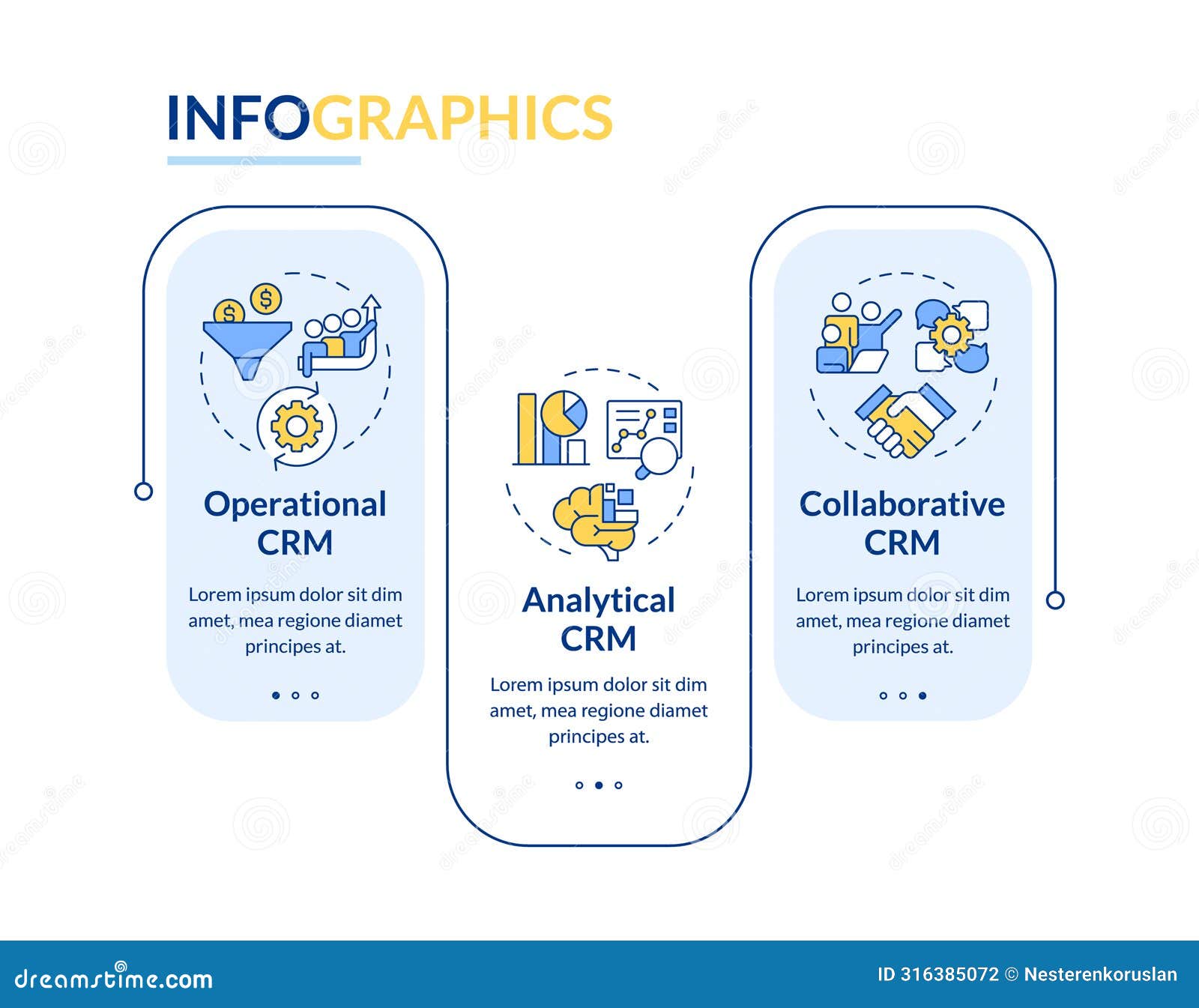 INFOGRAPHICS

Operational CRM

Lorem ipsum dolor sit dim amet, mea regione diamet principes at.

Analytical CRM

Lorem ipsum dolor sit dim amet, mea regione diamet principes at.

Collaborative CRM

Lorem ipsum dolor sit dim amet, mea regione diamet principes at.

dreamstime.com

ID 316385072 © Nesterenkoruslan