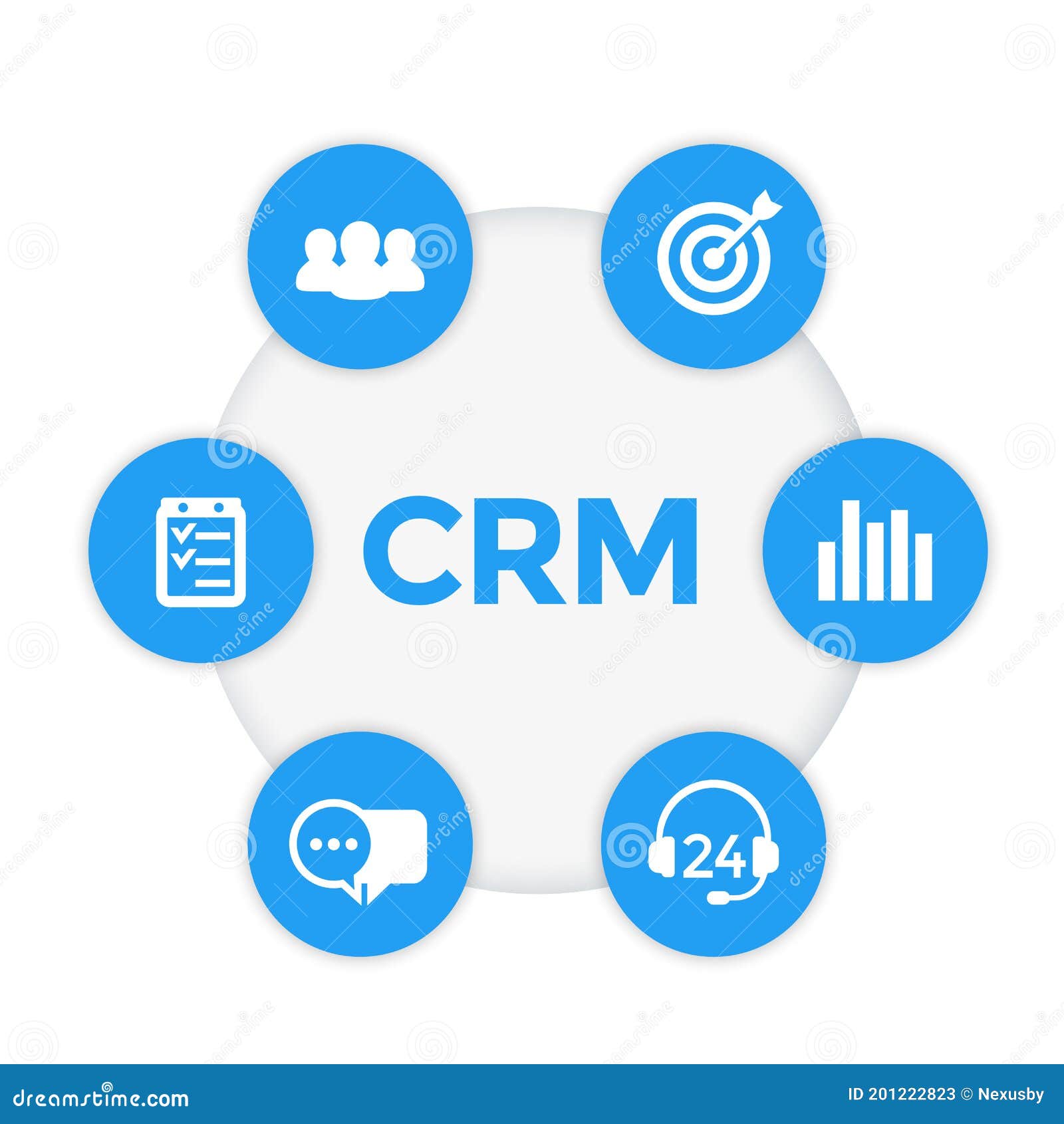 CRM

24

dreamstime.com

ID 201222823 © Nexusby