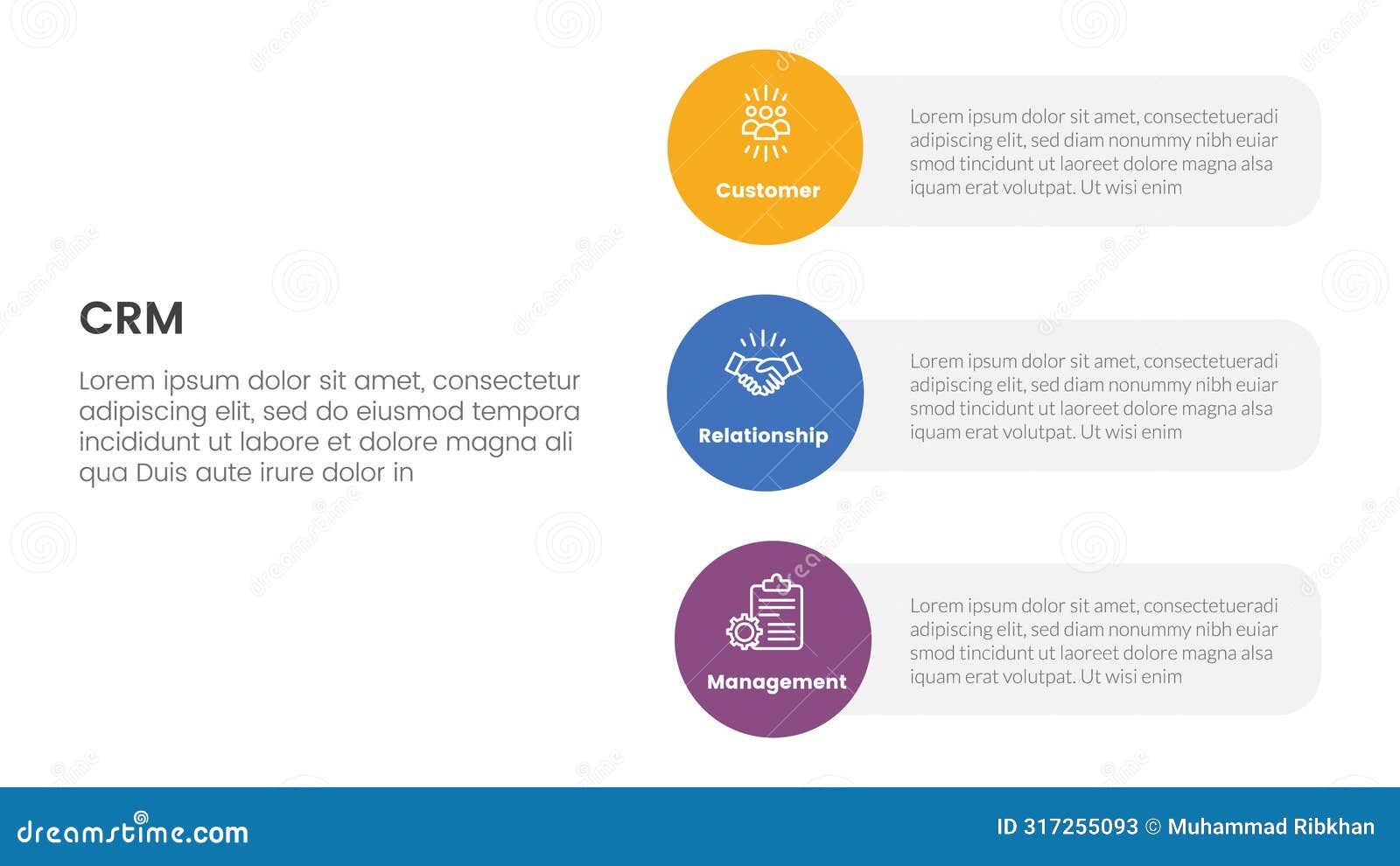 CRM

Lorem ipsum dolor sit amet, consectetur adipiscing elit, sed do eiusmod tempora incididunt ut labore et dolore magna ali qua Duis aute irure dolor in

Customer

Lorem ipsum dolor sit amet, consectetueradi adipiscing elit, sed diam nonummy nibh euiar smod tincidunt ut laoreet dolore magna alsa iquam erat volutpat. Ut wisi enim

Relationship

Lorem ipsum dolor sit amet, consectetueradi adipiscing elit, sed diam nonummy nibh euiar smod tincidunt ut laoreet dolore magna alsa iquam erat volutpat. Ut wisi enim

Management

Lorem ipsum dolor sit amet, consectetueradi adipiscing elit, sed diam nonummy nibh euiar smod tincidunt ut laoreet dolore magna alsa iquam erat volutpat. Ut wisi enim

dreamstime.com

ID 317255093 © Muhammad Ribkhan