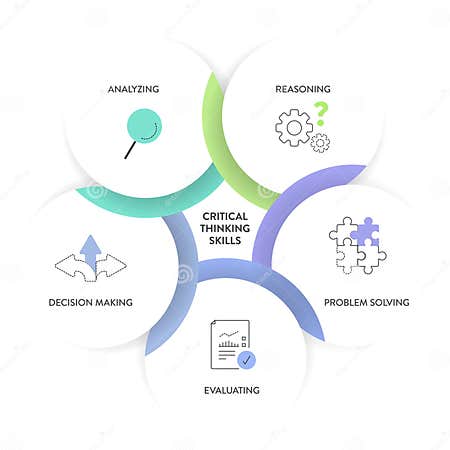 ANALYZING

REASONING

CRITICAL THINKING SKILLS

DECISION MAKING

PROBLEM SOLVING

EVALUATING